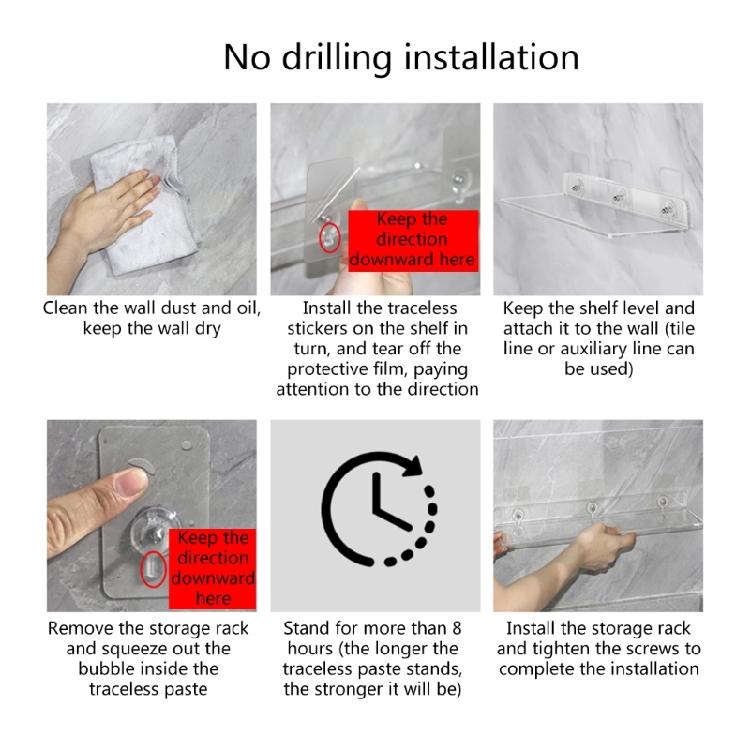 No drilling installation

Clean the wall dust and oil, keep the wall dry

Keep the direction downward here

Install the traceless stickers on the shelf in turn, and tear off the protective film, paying attention to the direction

Keep the shelf level and attach it to the wall (tile line or auxiliary line can be used)

Keep the direction downward here

Remove the storage rack and squeeze out the bubble inside the traceless paste

Stand for more than 8 hours (the longer the traceless paste stands, the stronger it will be)

Install the storage rack and tighten the screws to complete the installation