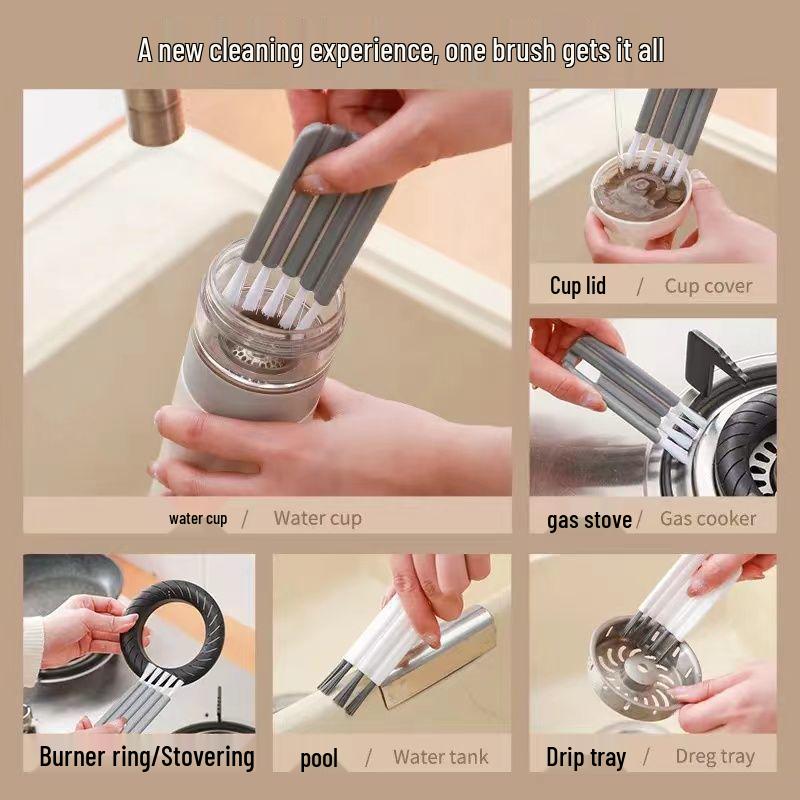 A new cleaning experience, one brush gets it all

water cup / Water cup

Cup lid / Cup cover

gas stove / Gas cooker

Burner ring/Stovering

pool / Water tank

Drip tray / Dreg tray