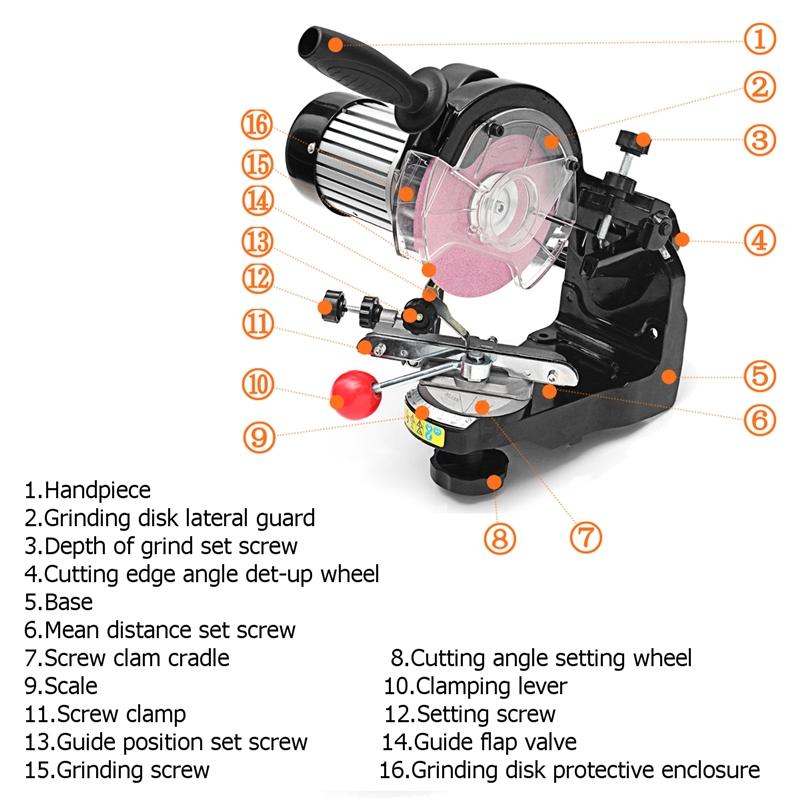 ①
②
③
④
⑤
⑥
⑦
⑧
⑨
⑩
⑪
⑫
⑬
⑭
⑮
⑯

1.Handpiece
2.Grinding disk lateral guard
3.Depth of grind set screw
4.Cutting edge angle det-up wheel
5.Base
6.Mean distance set screw
7.Screw clam cradle
8.Cutting angle setting wheel
9.Scale
10.Clamping lever
11.Screw clamp
12.Setting screw
13.Guide position set screw
14.Guide flap valve
15.Grinding screw
16.Grinding disk protective enclosure