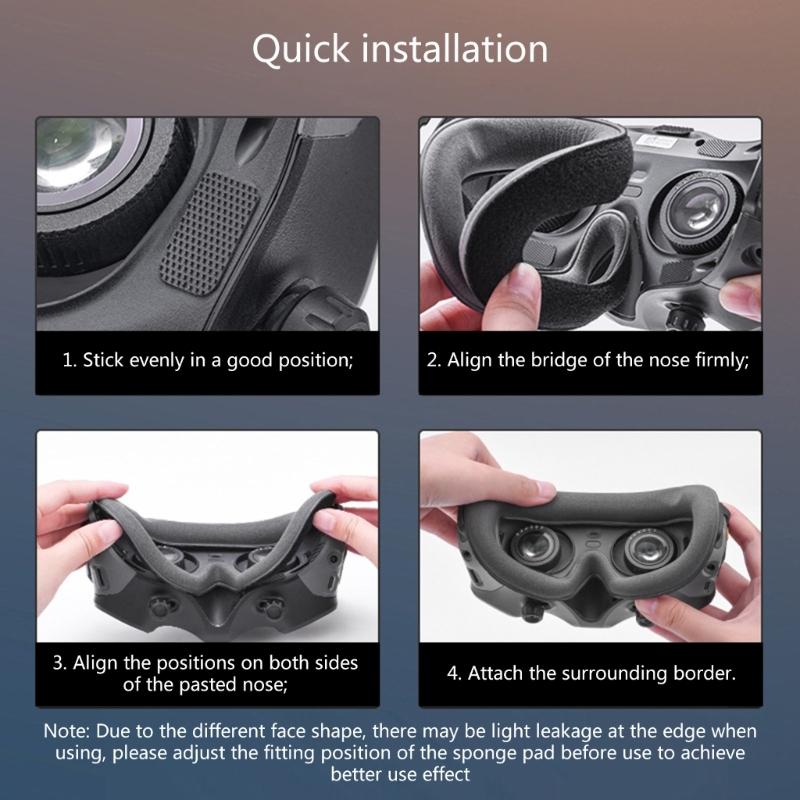 Quick installation

1. Stick evenly in a good position;

2. Align the bridge of the nose firmly;

3. Align the positions on both sides of the pasted nose;

4. Attach the surrounding border.

Note: Due to the different face shape, there may be light leakage at the edge when using, please adjust the fitting position of the sponge pad before use to achieve better use effect