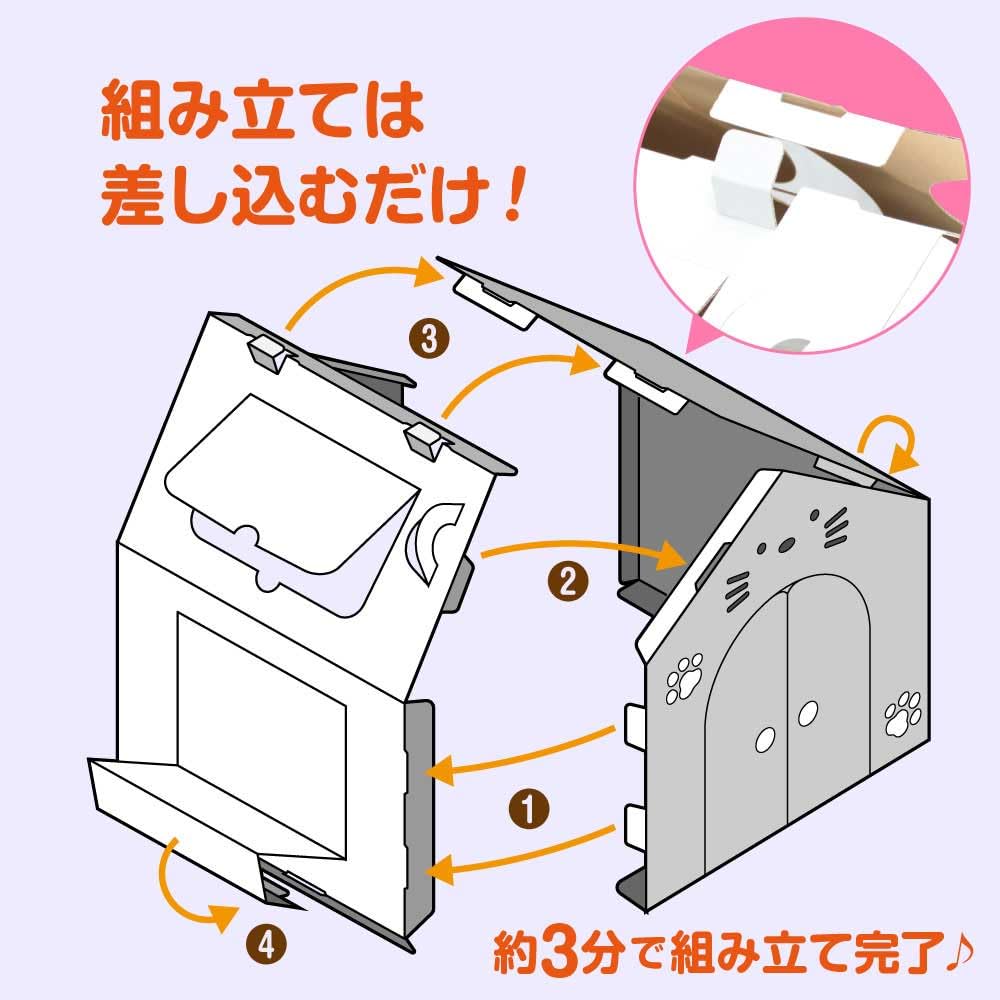 組み立ては
差し込むだけ！

3

2

1

4

約3分で組み立て完了♪