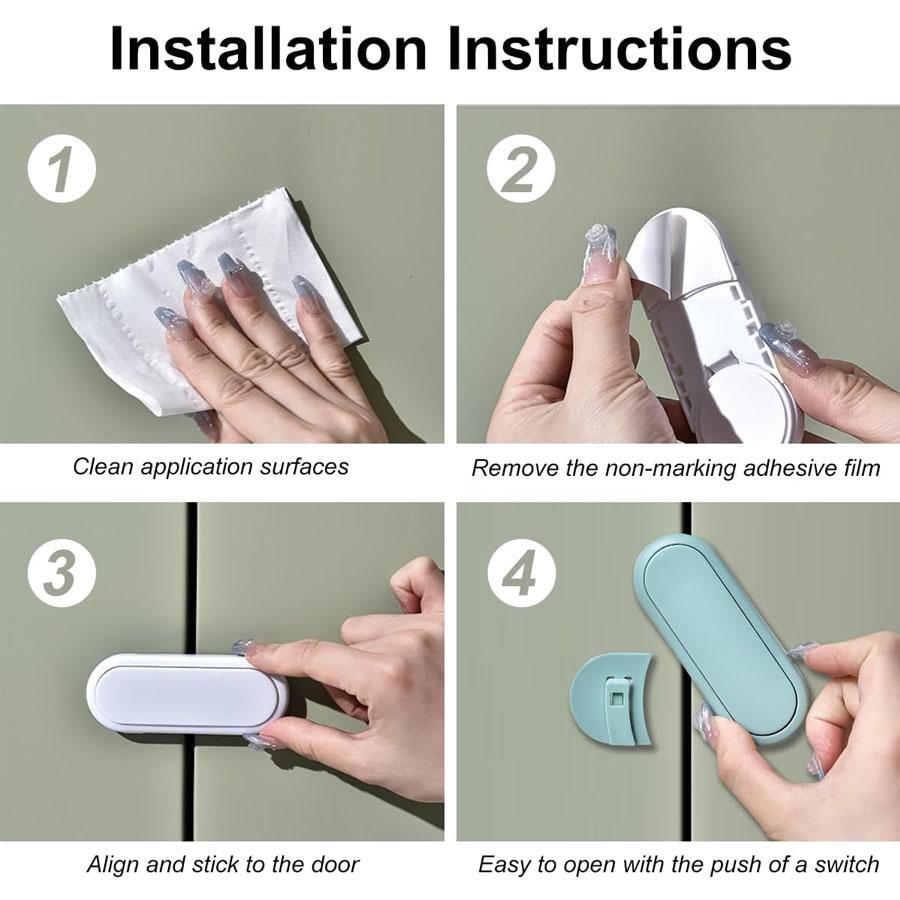 Installation Instructions

1

Clean application surfaces

2

Remove the non-marking adhesive film

3

Align and stick to the door

4

Easy to open with the push of a switch