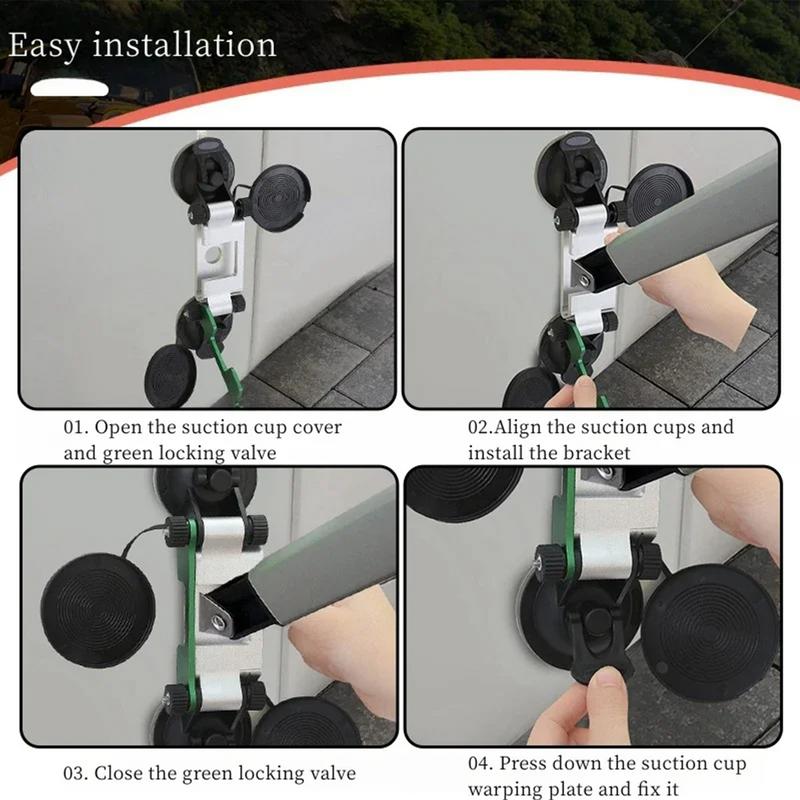 Easy installation

01. Open the suction cup cover and green locking valve

02.Align the suction cups and install the bracket

03. Close the green locking valve

04. Press down the suction cup warping plate and fix it