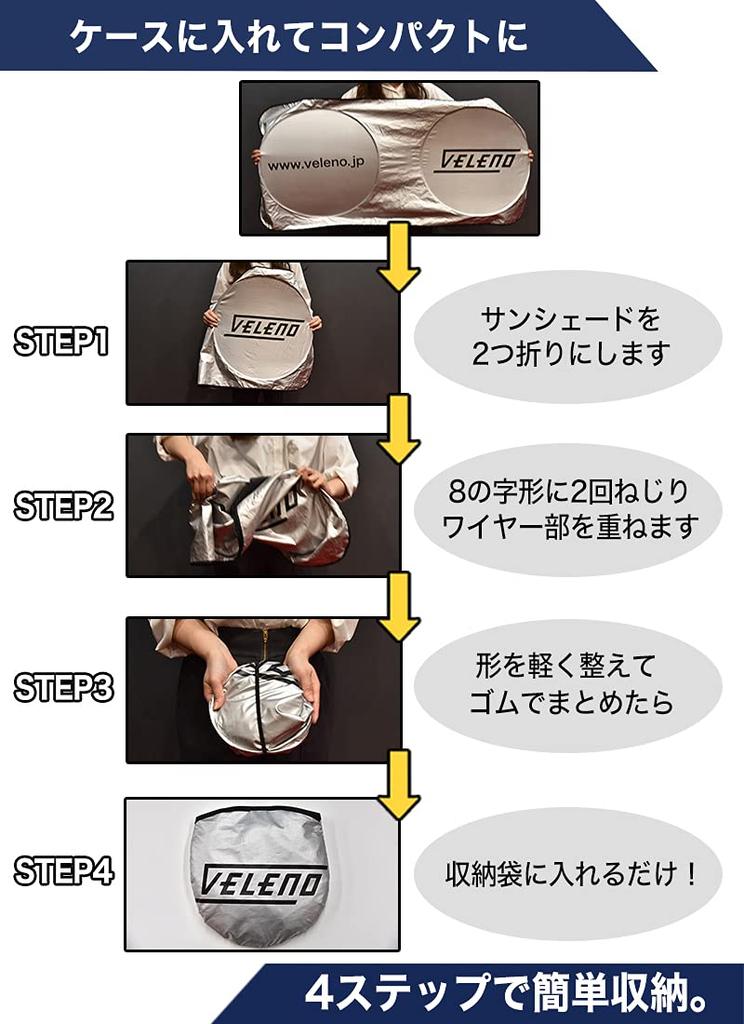 ケースに入れてコンパクトに

www.veleno.jp

VELENO

STEP1

VELENO

サンシェードを
2つ折りにします

STEP2

8の字形に2回ねじり
ワイヤー部を重ねます

STEP3

形を軽く整えて
ゴムでまとめたら

STEP4

VELENO

収納袋に入れるだけ！

4ステップで簡単収納。