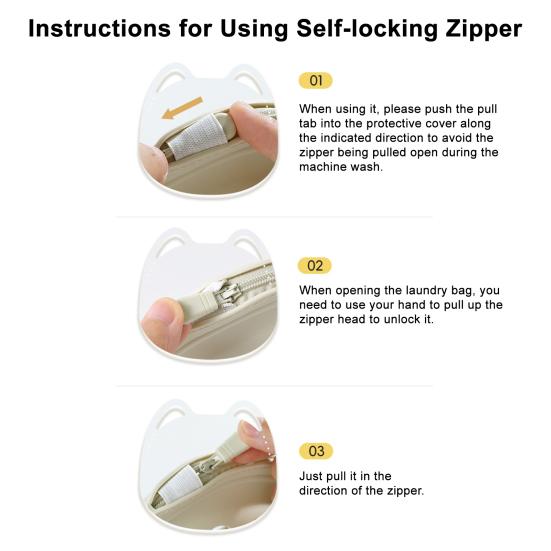 Instructions for Using Self-locking Zipper

01

When using it, please push the pull tab into the protective cover along the indicated direction to avoid the zipper being pulled open during the machine wash.

02

When opening the laundry bag, you need to use your hand to pull up the zipper head to unlock it.

03

Just pull it in the direction of the zipper.