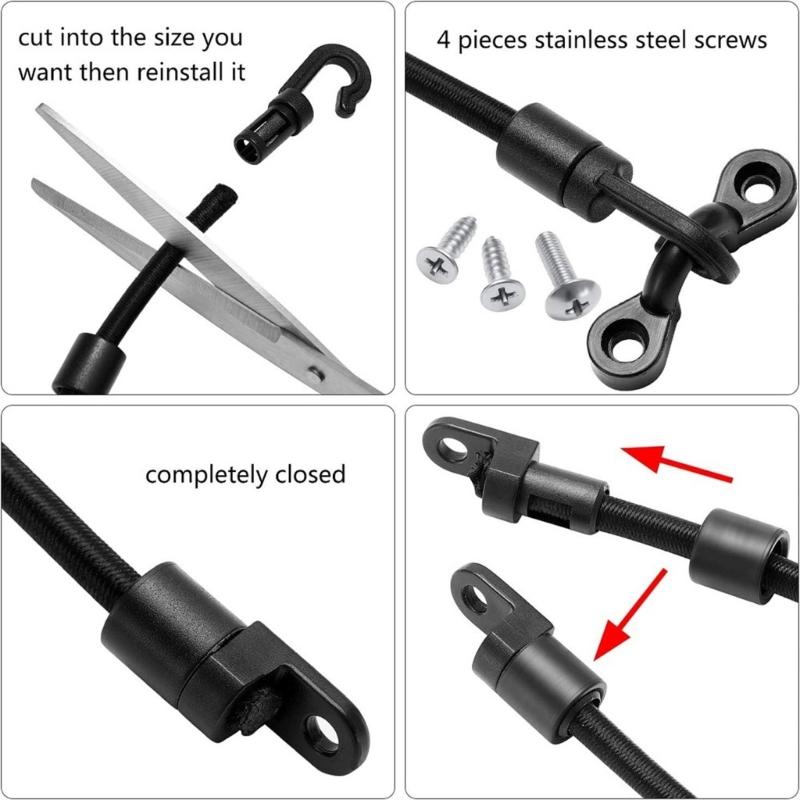 cut into the size you want then reinstall it

4 pieces stainless steel screws

completely closed