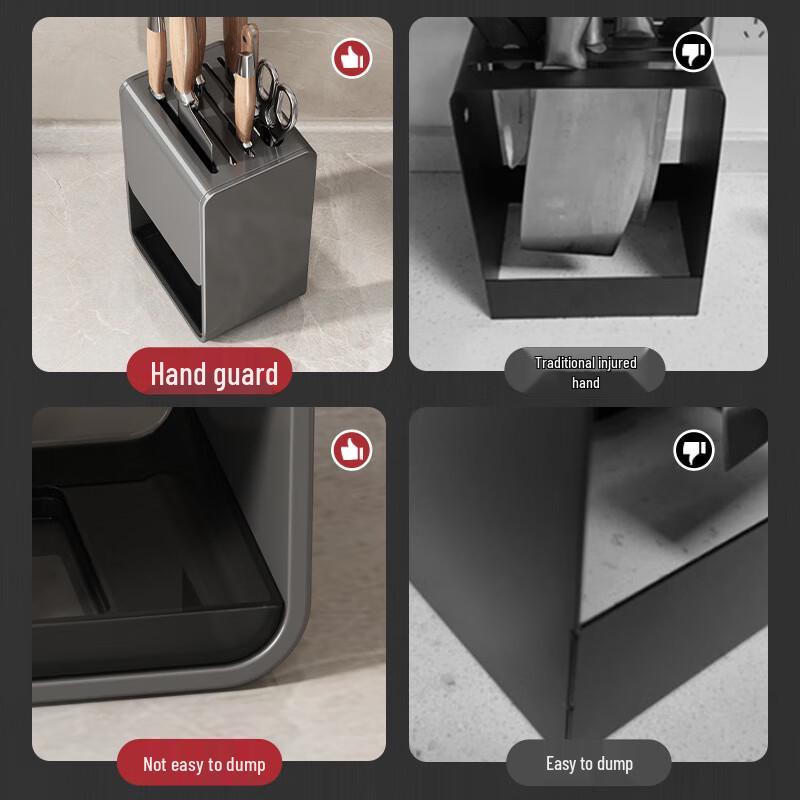 Hand guard

Traditional injured hand

Not easy to dump

Easy to dump