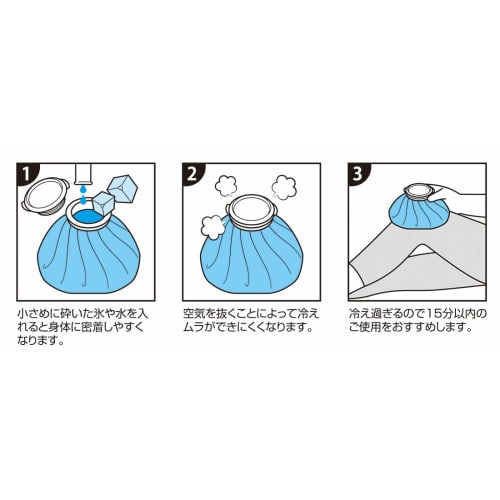 1

小さめに砕いた氷や水を入れると身体に密着しやすくなります。

2

空気を抜くことによって冷えムラができにくくなります。

3

冷え過ぎるので15分以内のご使用をおすすめします。