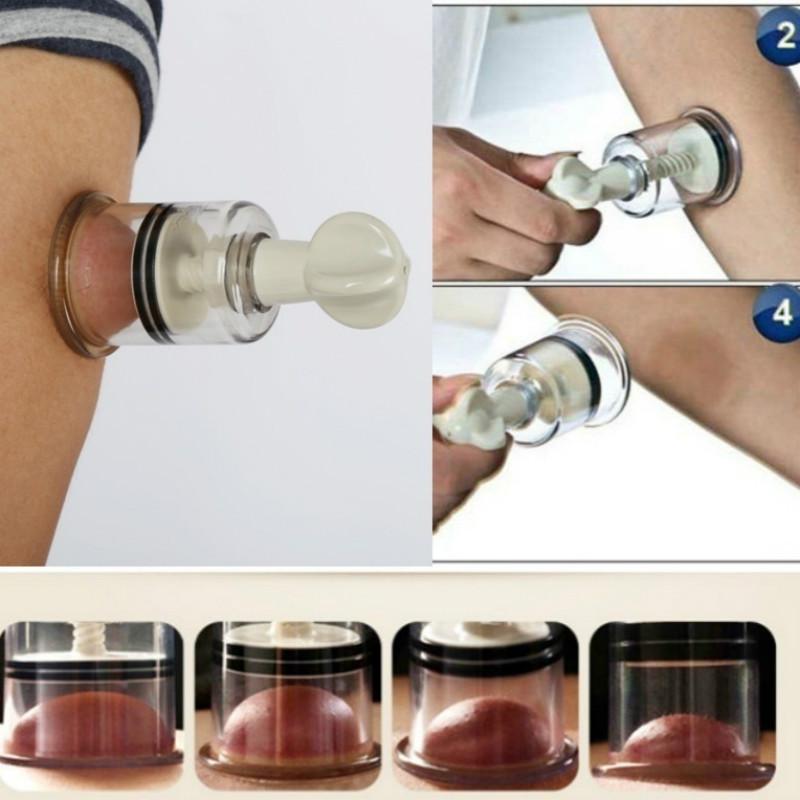 2

4