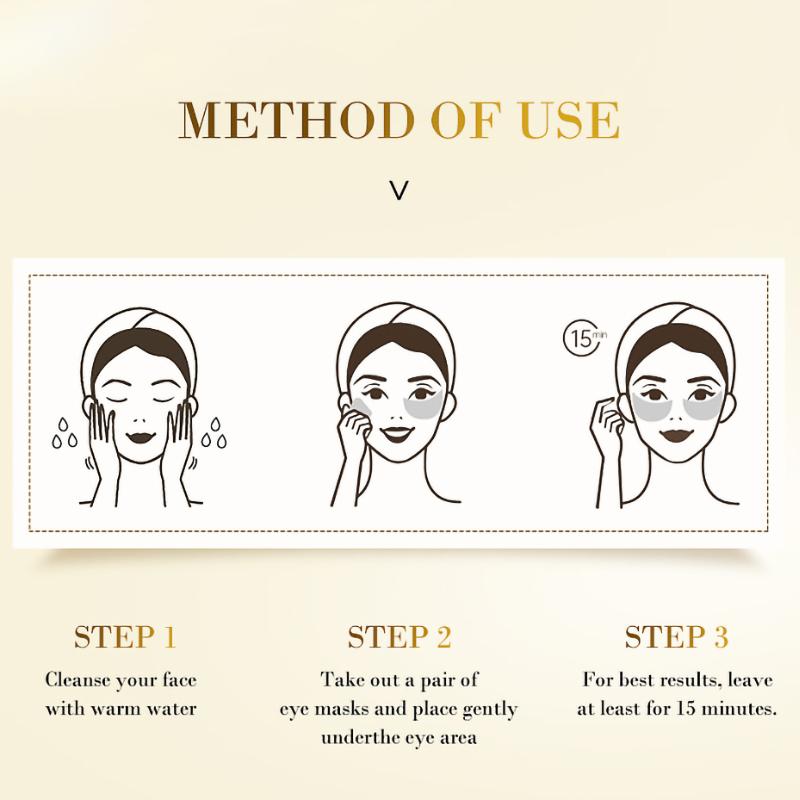 METHOD OF USE

V

15 min

STEP 1

Cleanse your face with warm water

STEP 2

Take out a pair of eye masks and place gently underthe eye area

STEP 3

For best results, leave at least for 15 minutes.