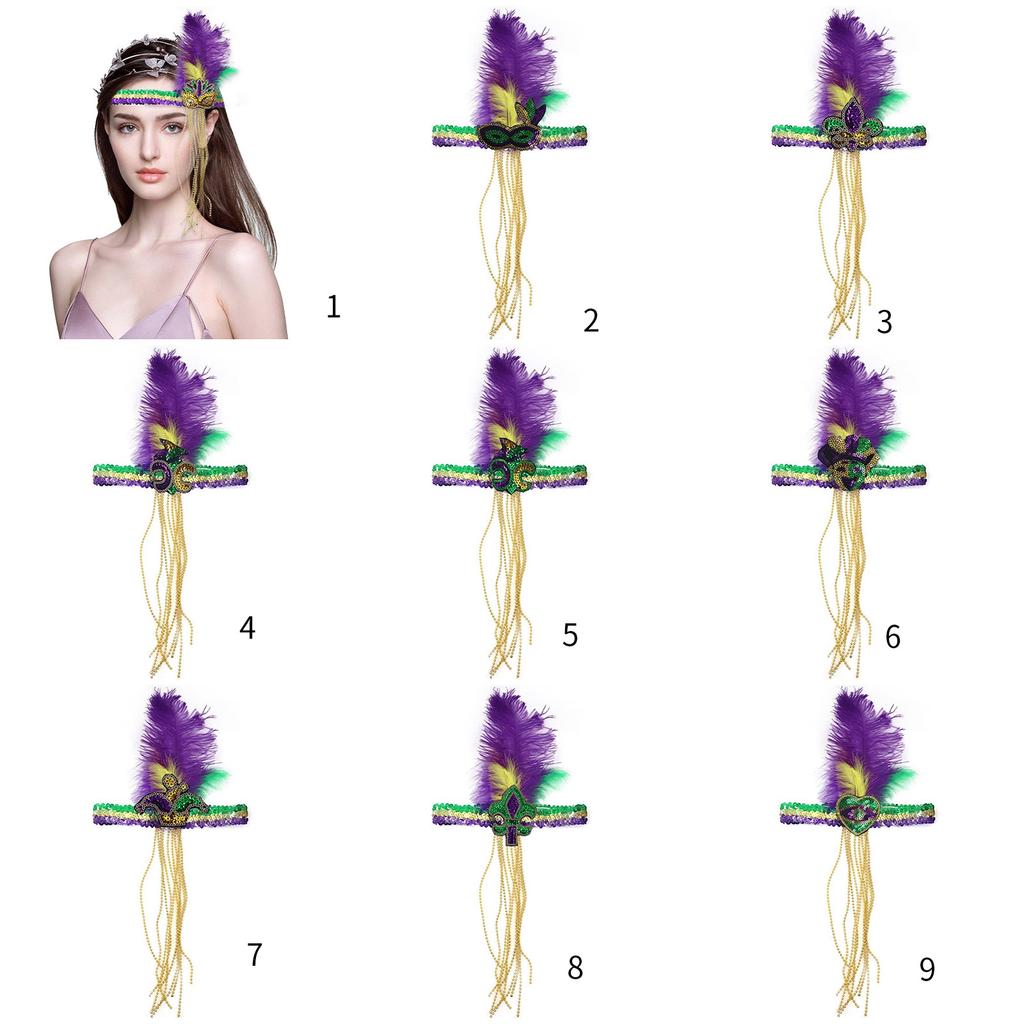 1

2

3

4

5

6

7

8

9