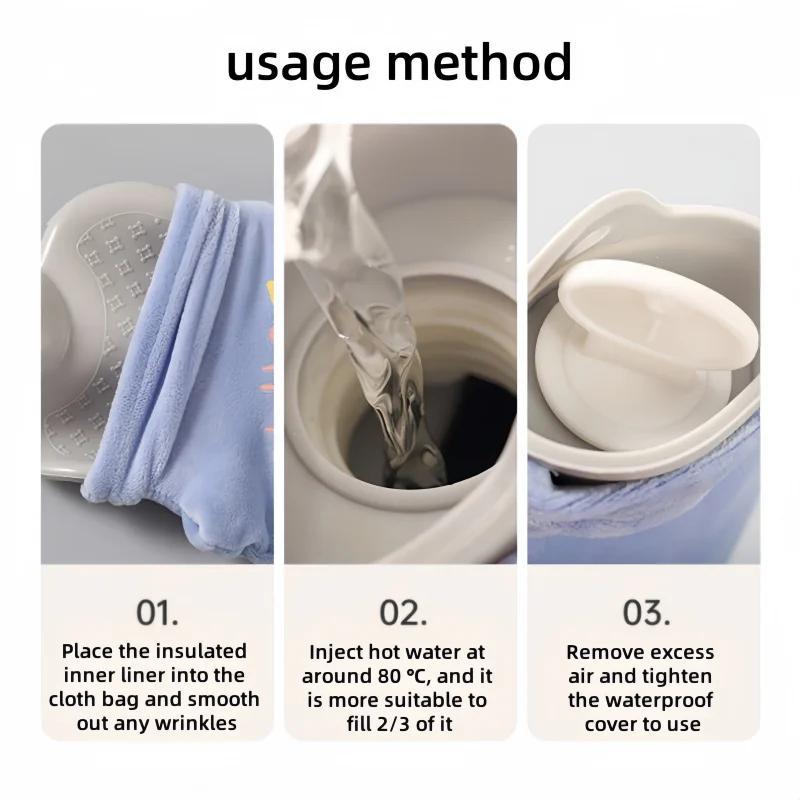 usage method

01.

Place the insulated inner liner into the cloth bag and smooth out any wrinkles

02.

Inject hot water at around 80 °C, and it is more suitable to fill 2/3 of it

03.

Remove excess air and tighten the waterproof cover to use