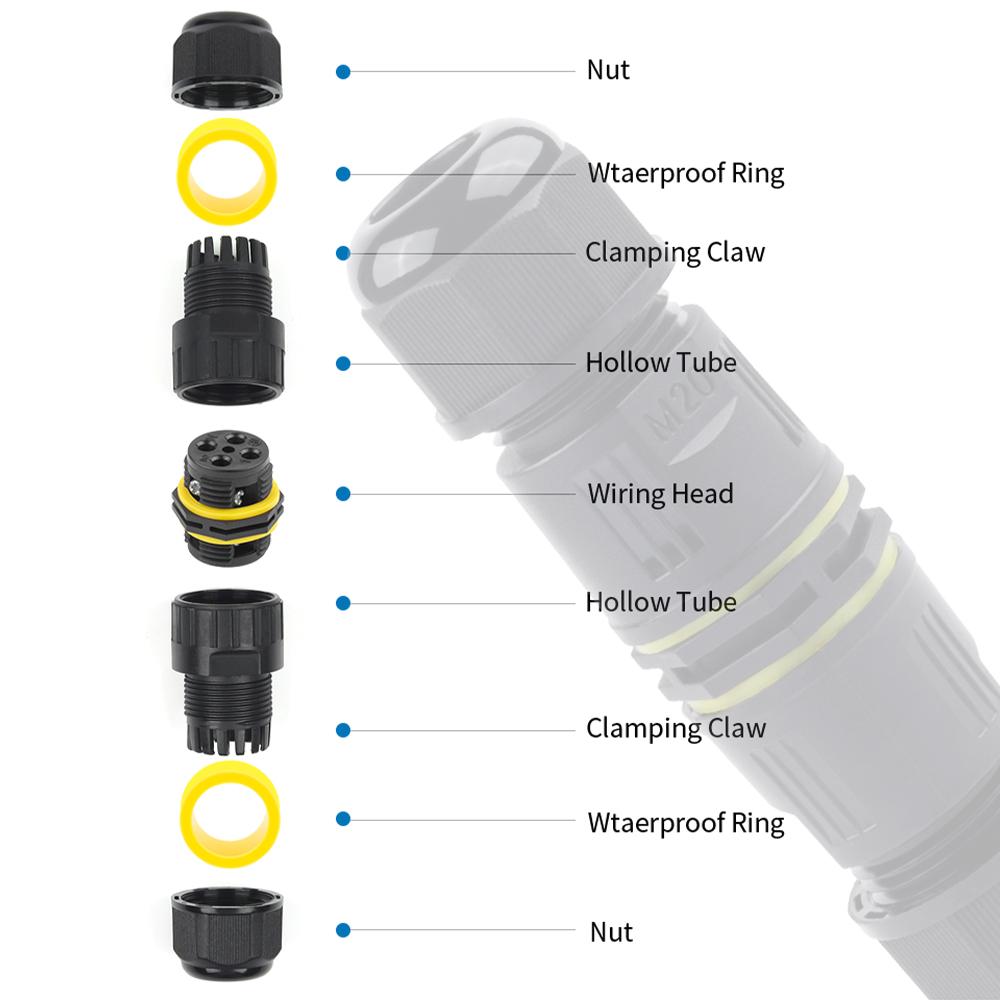 Nut

Wtaerproof Ring

Clamping Claw

Hollow Tube

Wiring Head

Hollow Tube

Clamping Claw

Wtaerproof Ring

Nut

M20