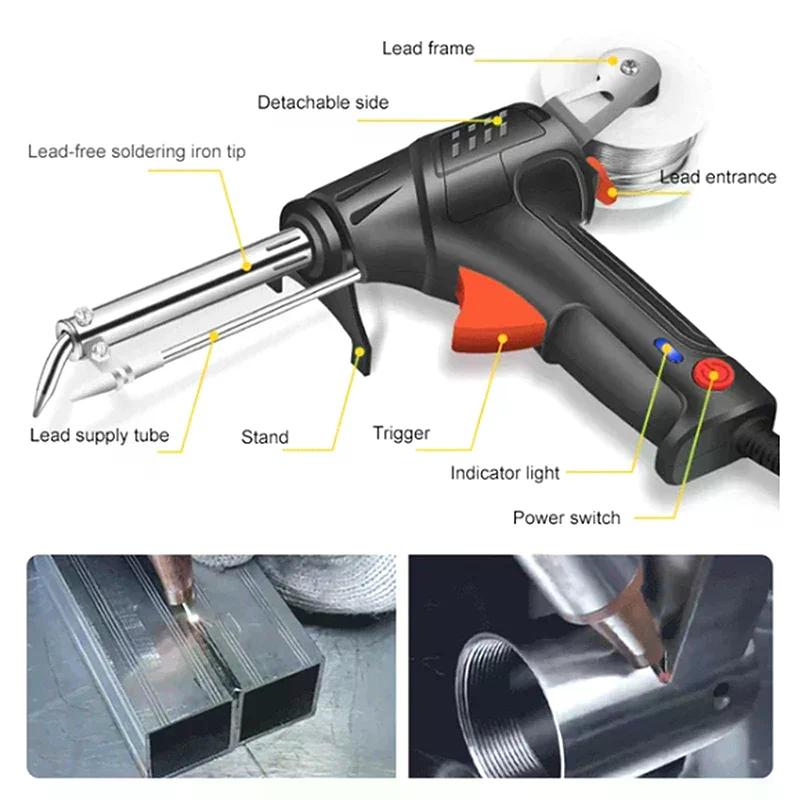 Lead frame

Detachable side

Lead-free soldering iron tip

Lead entrance

Lead supply tube

Stand

Trigger

Indicator light

Power switch