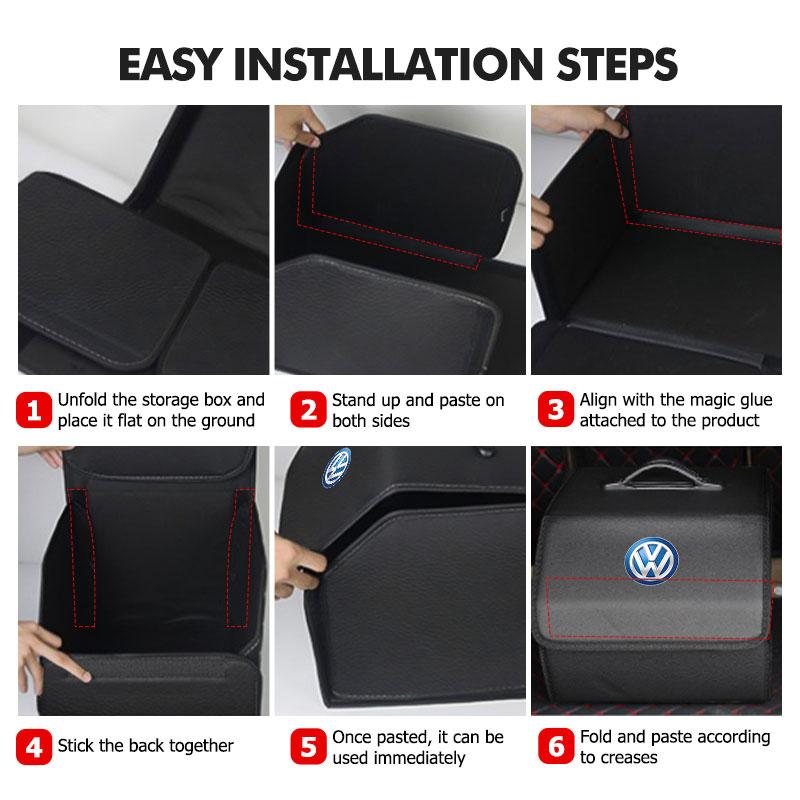 EASY INSTALLATION STEPS

1 Unfold the storage box and place it flat on the ground

2 Stand up and paste on both sides

3 Align with the magic glue attached to the product

4 Stick the back together

5 Once pasted, it can be used immediately

6 Fold and paste according to creases