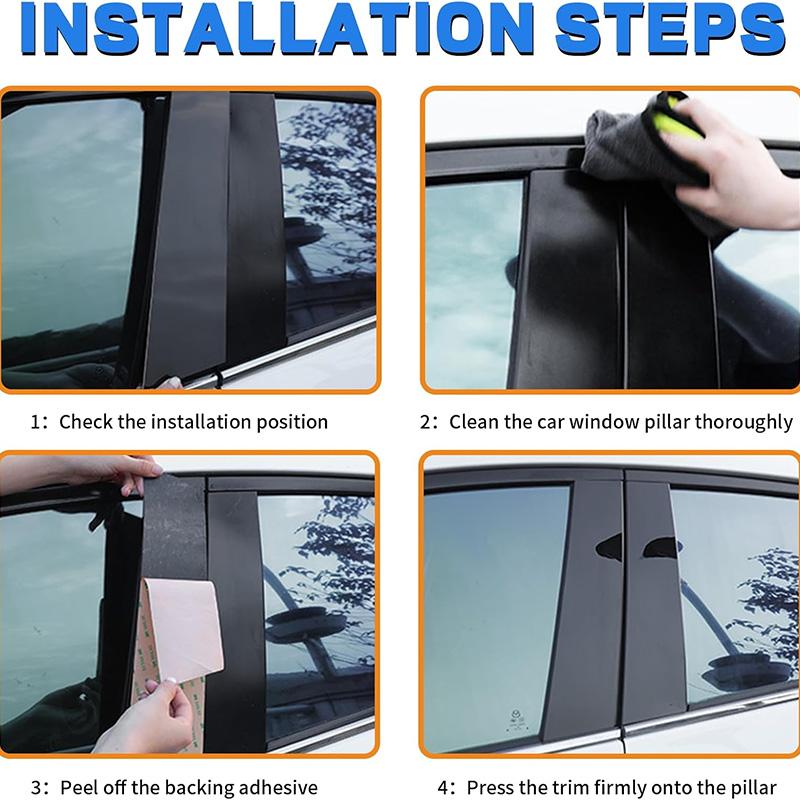 INSTALLATION STEPS

1: Check the installation position

2: Clean the car window pillar thoroughly

3: Peel off the backing adhesive

4: Press the trim firmly onto the pillar