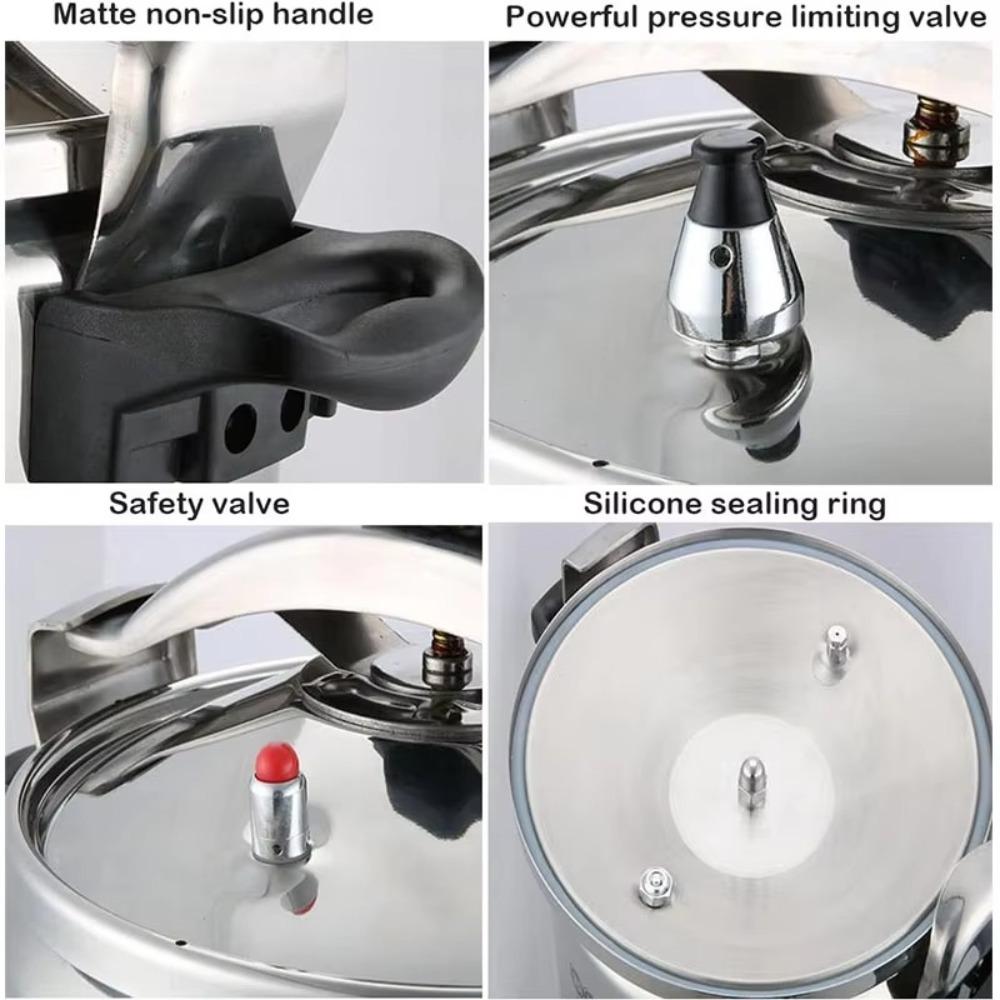 Matte non-slip handle

Powerful pressure limiting valve

Safety valve

Silicone sealing ring