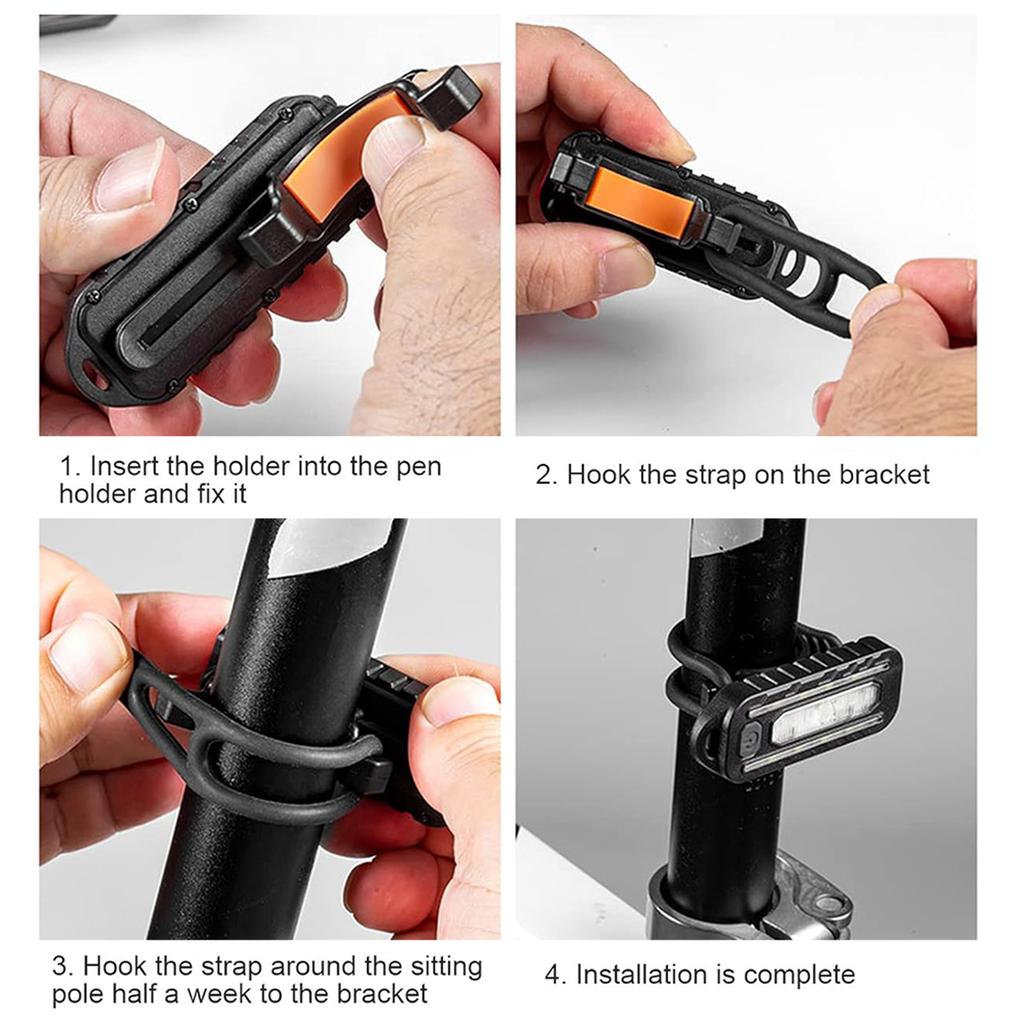 1. Insert the holder into the pen holder and fix it

2. Hook the strap on the bracket

3. Hook the strap around the sitting pole half a week to the bracket

4. Installation is complete