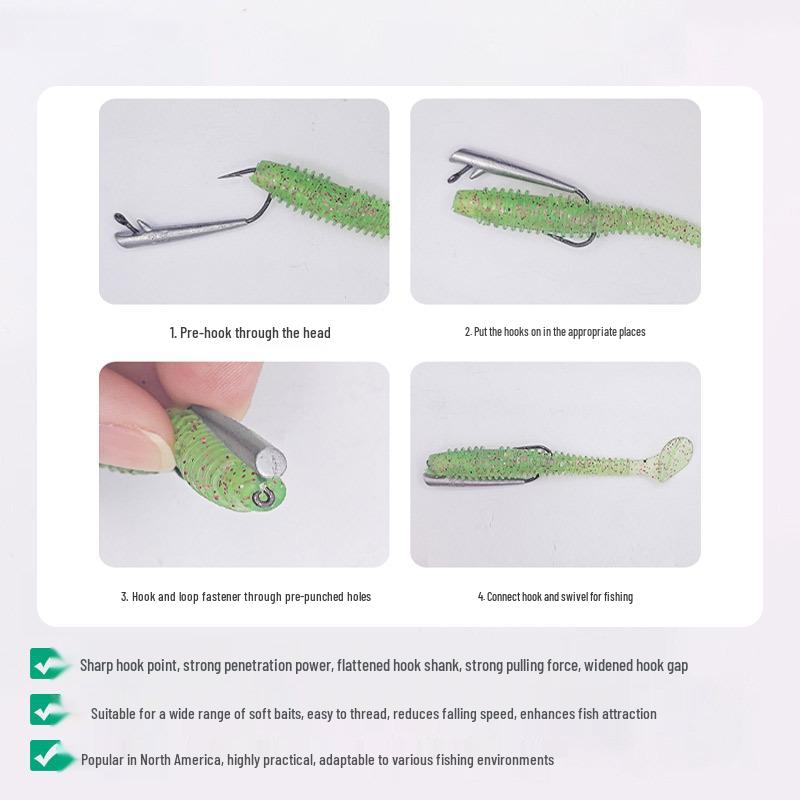 1. Pre-hook through the head

2. Put the hooks on in the appropriate places

3. Hook and loop fastener through pre-punched holes

4. Connect hook and swivel for fishing

Sharp hook point, strong penetration power, flattened hook shank, strong pulling force, widened hook gap

Suitable for a wide range of soft baits, easy to thread, reduces falling speed, enhances fish attraction

Popular in North America, highly practical, adaptable to various fishing environments