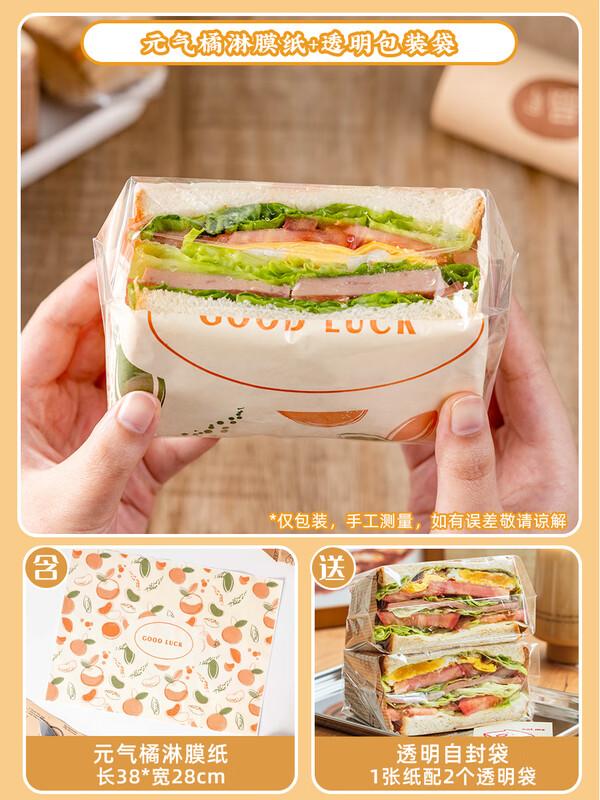 元气橘淋膜纸+透明包装袋

GOOD LUCK

*仅包装，手工测量，如有误差敬请谅解

含

GOOD LUCK

元气橘淋膜纸
长38*宽28cm

送

透明自封袋
1张纸配2个透明袋