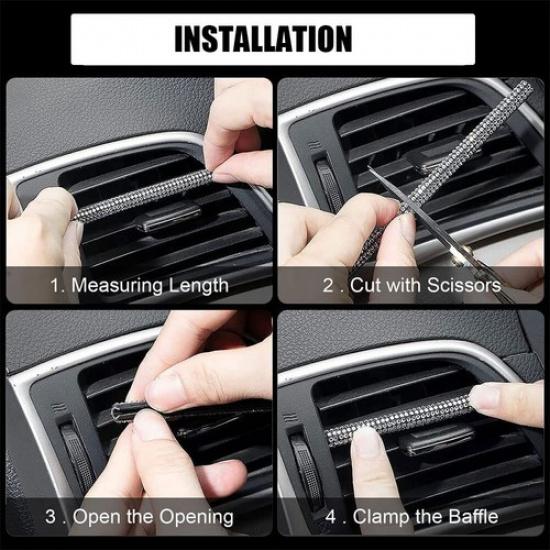 INSTALLATION

1. Measuring Length

2 . Cut with Scissors

3 . Open the Opening

4 . Clamp the Baffle