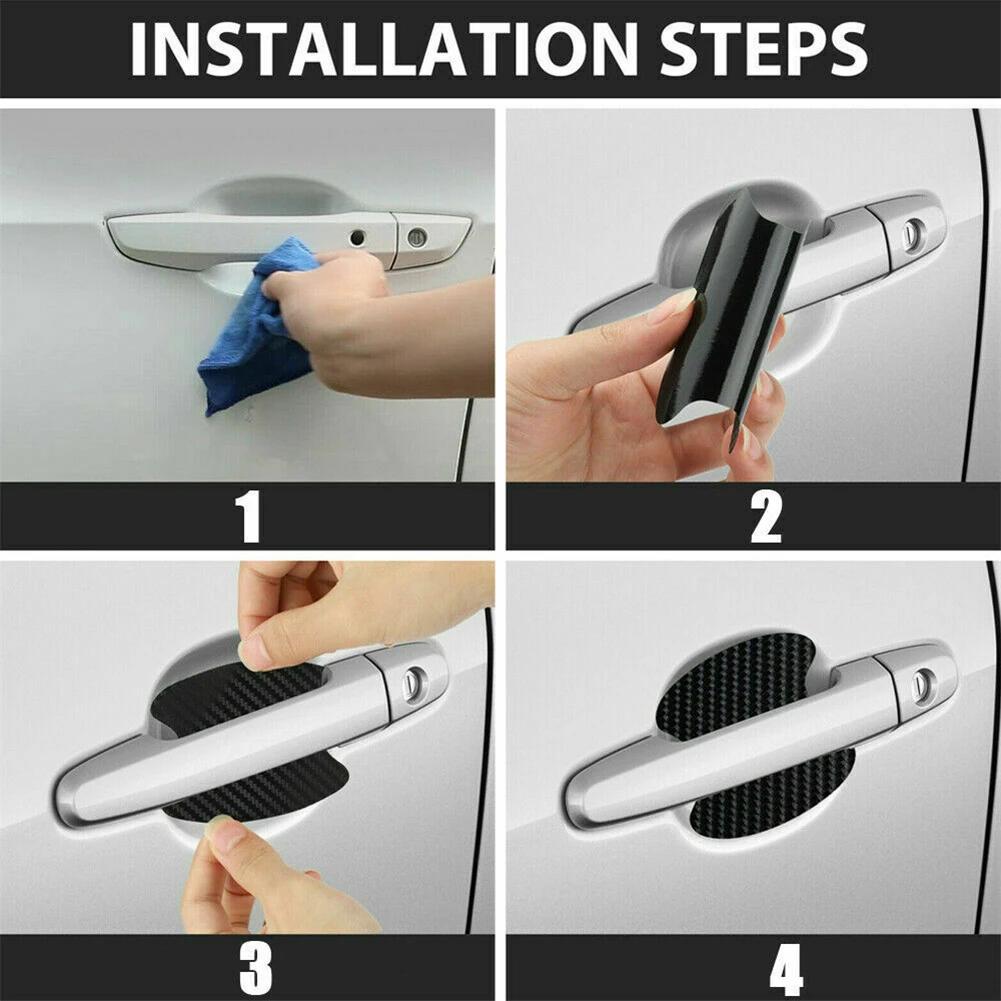 INSTALLATION STEPS

1

2

3

4