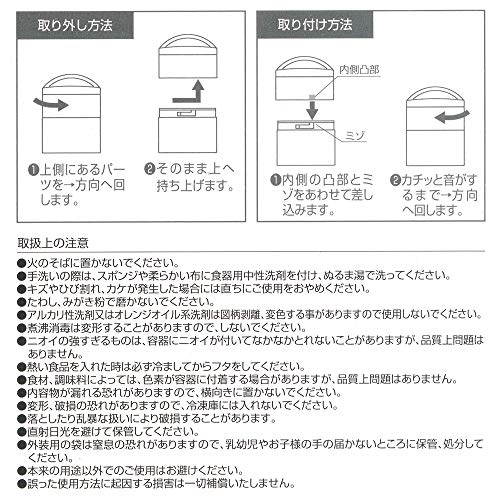 取り外し方法

❶上側にあるパーツを→方向へ回します。

❷そのまま上へ持ち上げます。

取り付け方法

内側凸部

ミゾ

❶内側の凸部とミゾをあわせて差し込みます。

❷カチッと音がするまで→方向へ回します。

取扱上の注意
●火のそばに置かないでください。
●手洗いの際は、スポンジや柔らかい布に食器用中性洗剤を付け、ぬるま湯で洗ってください。
●キズやひび割れ、カケが発生した場合には直ちにご使用をおやめください。
●たわし、みがき粉で磨かないでください。
●アルカリ性洗剤又はオレンジオイル系洗剤は図柄剥離、変色する事がありますので使用しないでください。
●煮沸消毒は変形することがありますので、しないでください。
●ニオイの強すぎるものは、容器にニオイが付いてなかなかとれないことがありますが、品質上問題はありません。
●熱い食品を入れた時は必ず冷ましてからフタをしてください。
●食材、調味料によっては、色素が容器に付着する場合がありますが、品質上問題はありません。
●内容物が漏れる恐れがありますので、横向きに置かないでください。
●変形、破損の恐れがありますので、冷凍庫には入れないでください。
●落としたり乱暴な扱いにより破損することがあります。
●直射日光を避けて保管してください。
●外装用の袋は窒息の恐れがありますので、乳幼児やお子様の手の届かないところに保管、処分してください。
●本来の用途以外でのご使用はお避けください。
●誤った使用方法に起因する損害は一切補償いたしません。