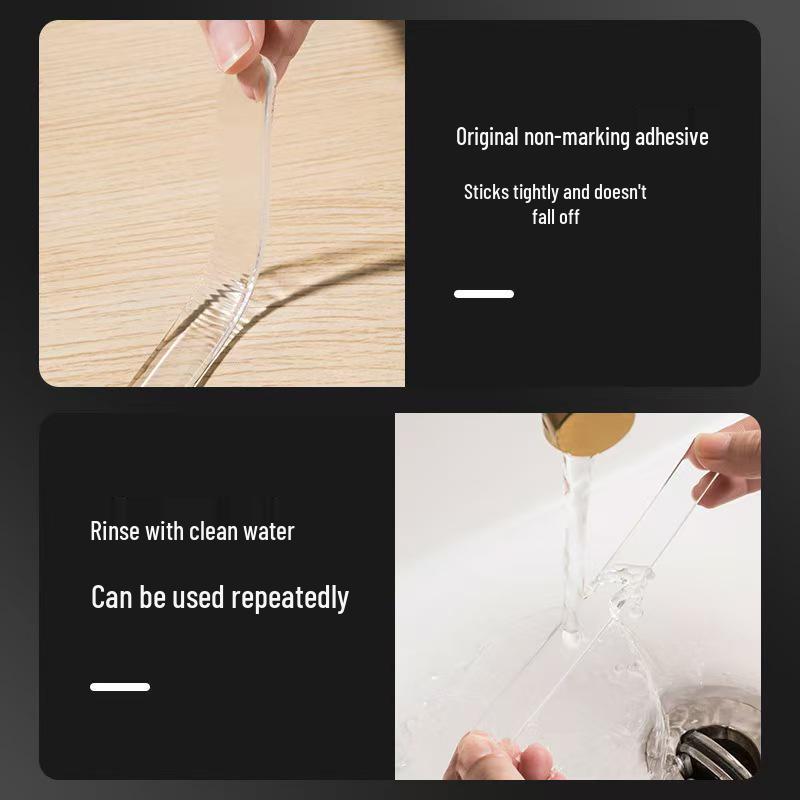 Original non-marking adhesive

Sticks tightly and doesn't fall off

Rinse with clean water

Can be used repeatedly