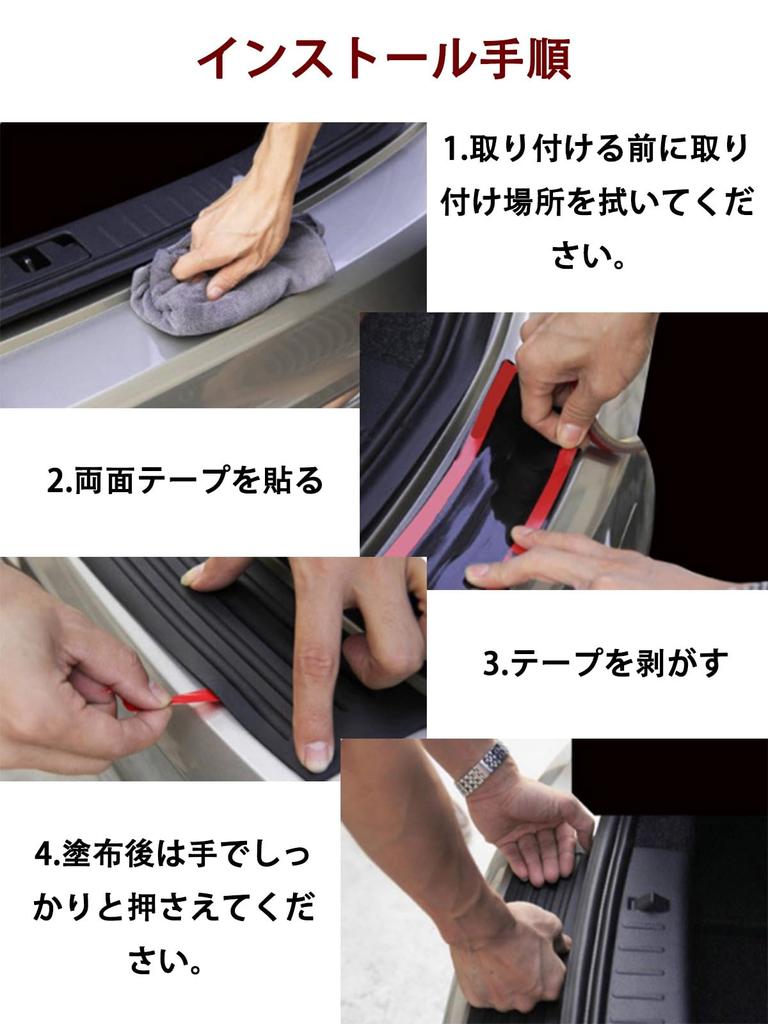 インストール手順

1.取り付ける前に取り付け場所を拭いてください。

2.両面テープを貼る

3.テープを剥がす

4.塗布後は手でしっかりと押さえてください。