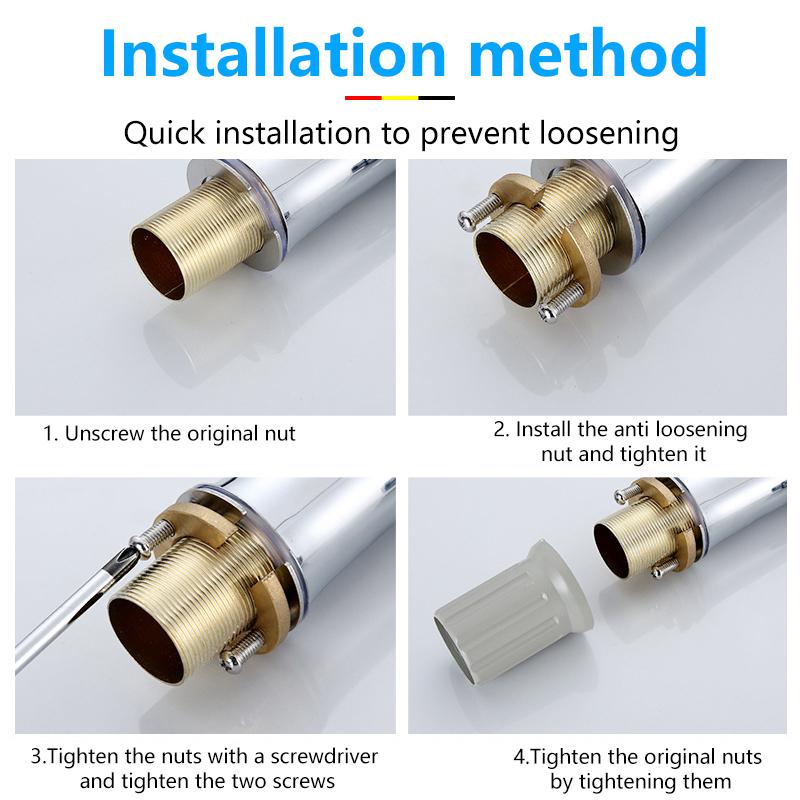 Installation method

Quick installation to prevent loosening

1. Unscrew the original nut

2. Install the anti loosening nut and tighten it

3.Tighten the nuts with a screwdriver and tighten the two screws

4.Tighten the original nuts by tightening them