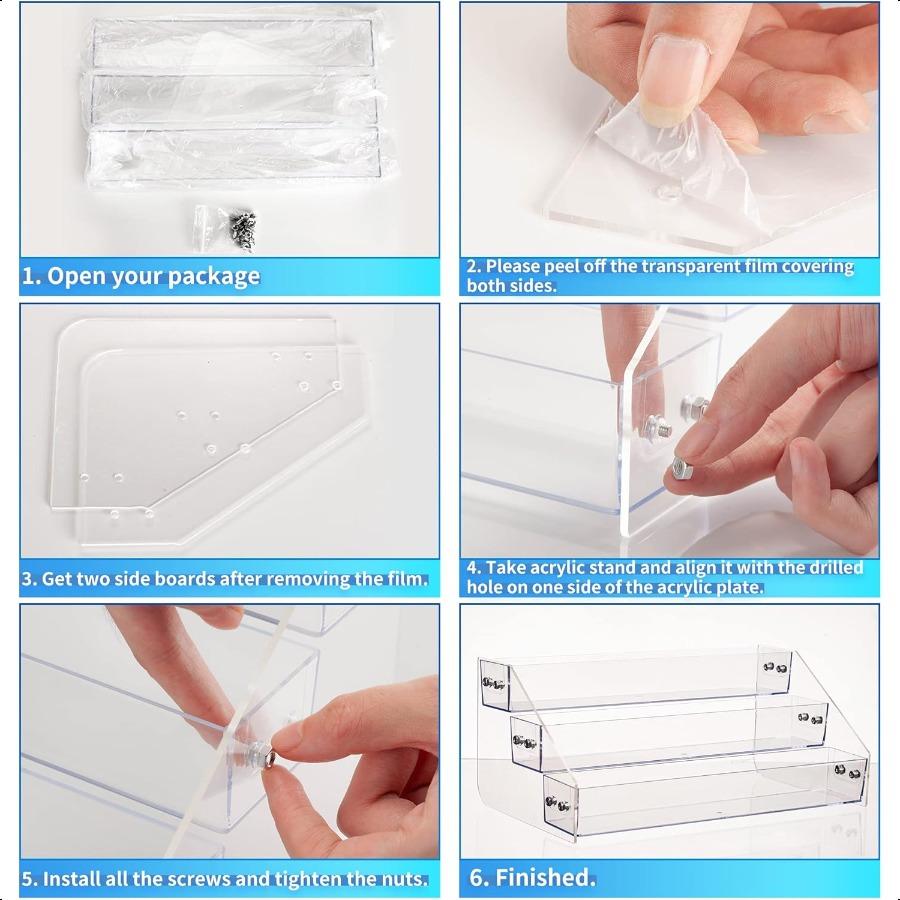 1. Open your package

2. Please peel off the transparent film covering both sides.

3. Get two side boards after removing the film.

4. Take acrylic stand and align it with the drilled hole on one side of the acrylic plate.

5. Install all the screws and tighten the nuts.

6. Finished.