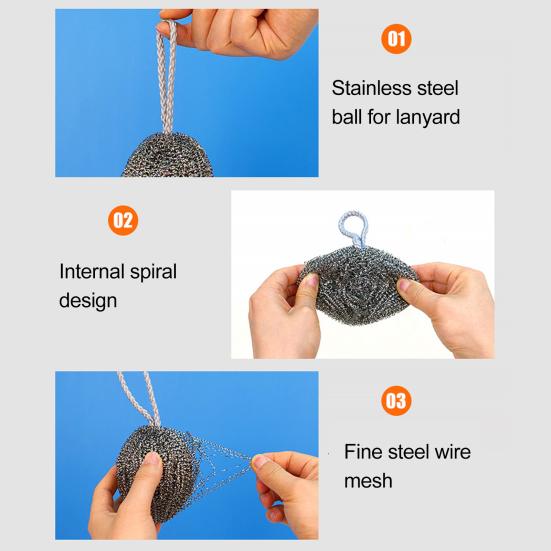 01

Stainless steel ball for lanyard

02

Internal spiral design

03

Fine steel wire mesh