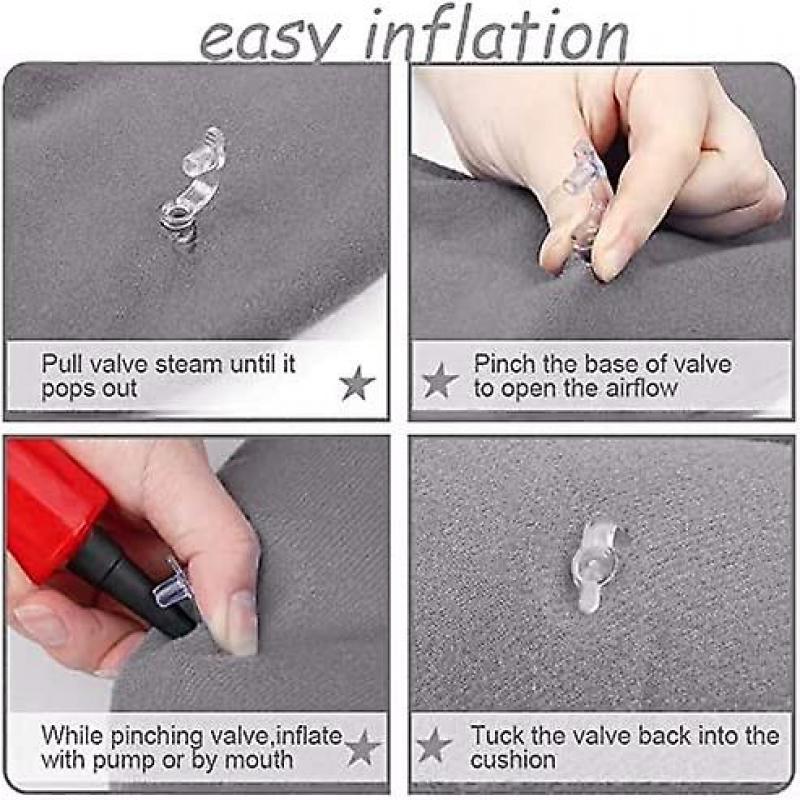 easy inflation

Pull valve steam until it pops out

Pinch the base of valve to open the airflow

While pinching valve,inflate with pump or by mouth

Tuck the valve back into the cushion