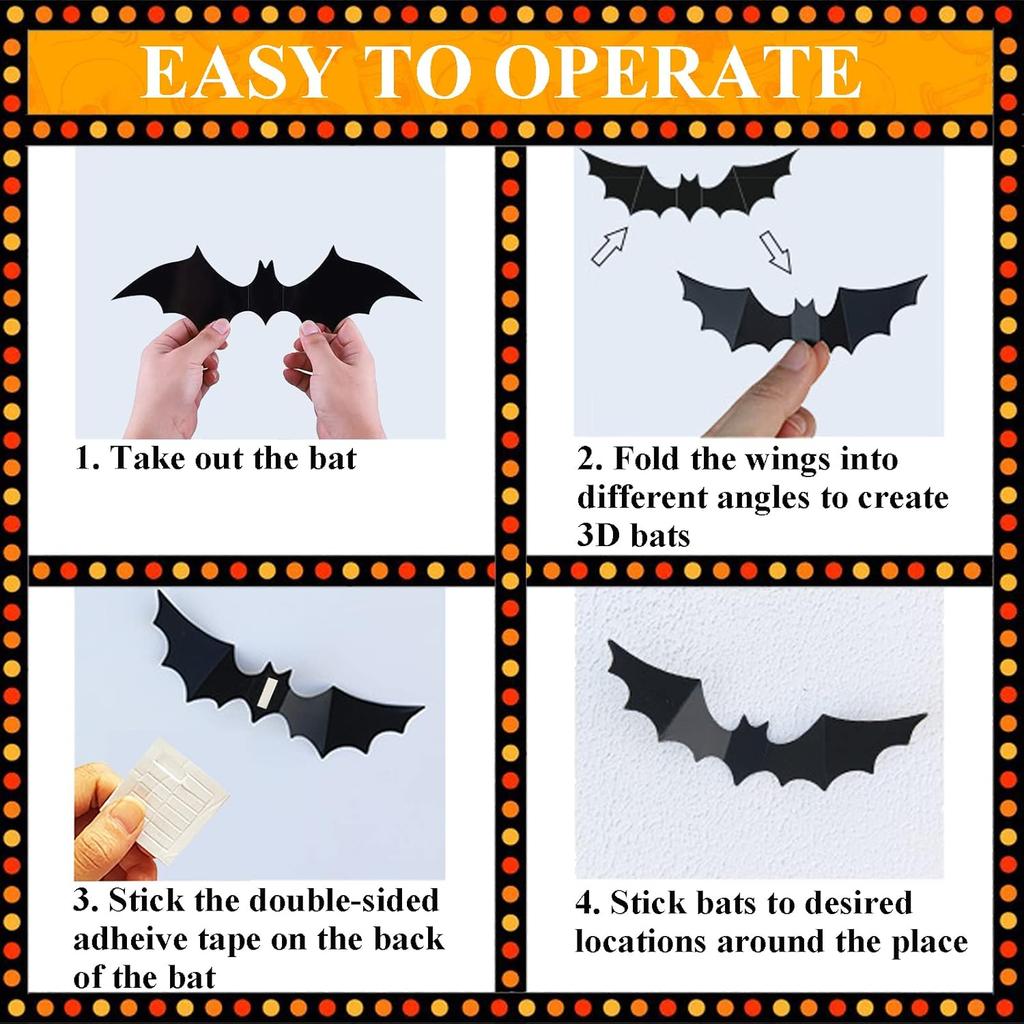 EASY TO OPERATE

1. Take out the bat

2. Fold the wings into different angles to create 3D bats

3. Stick the double-sided adheive tape on the back of the bat

4. Stick bats to desired locations around the place