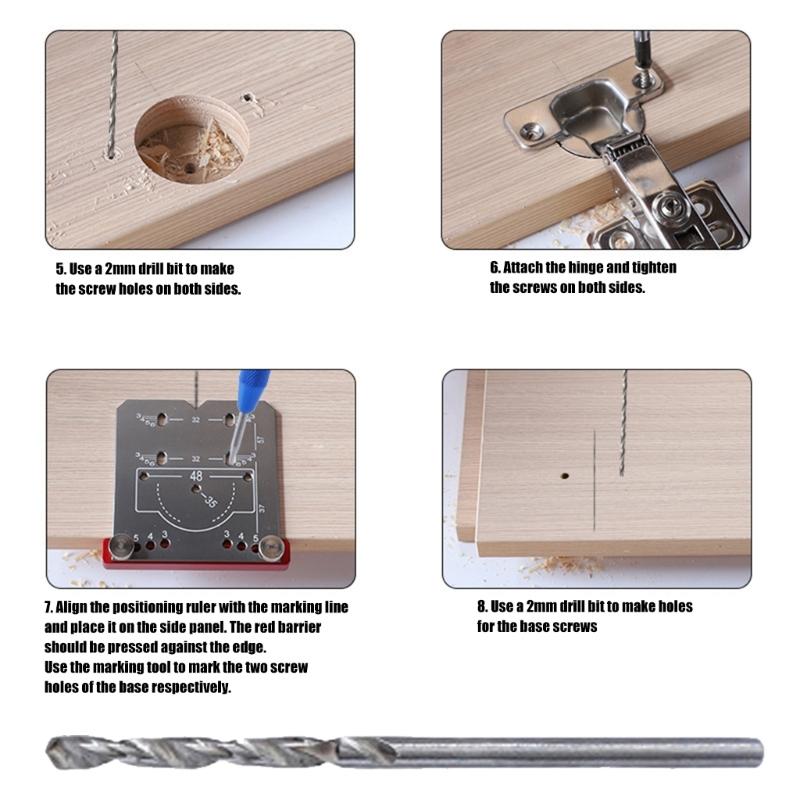 5. Use a 2mm drill bit to make the screw holes on both sides.

6. Attach the hinge and tighten the screws on both sides.

32
32
37
48
35
37
5 4 3
3 4 5

7. Align the positioning ruler with the marking line and place it on the side panel. The red barrier should be pressed against the edge.
Use the marking tool to mark the two screw holes of the base respectively.

8. Use a 2mm drill bit to make holes for the base screws