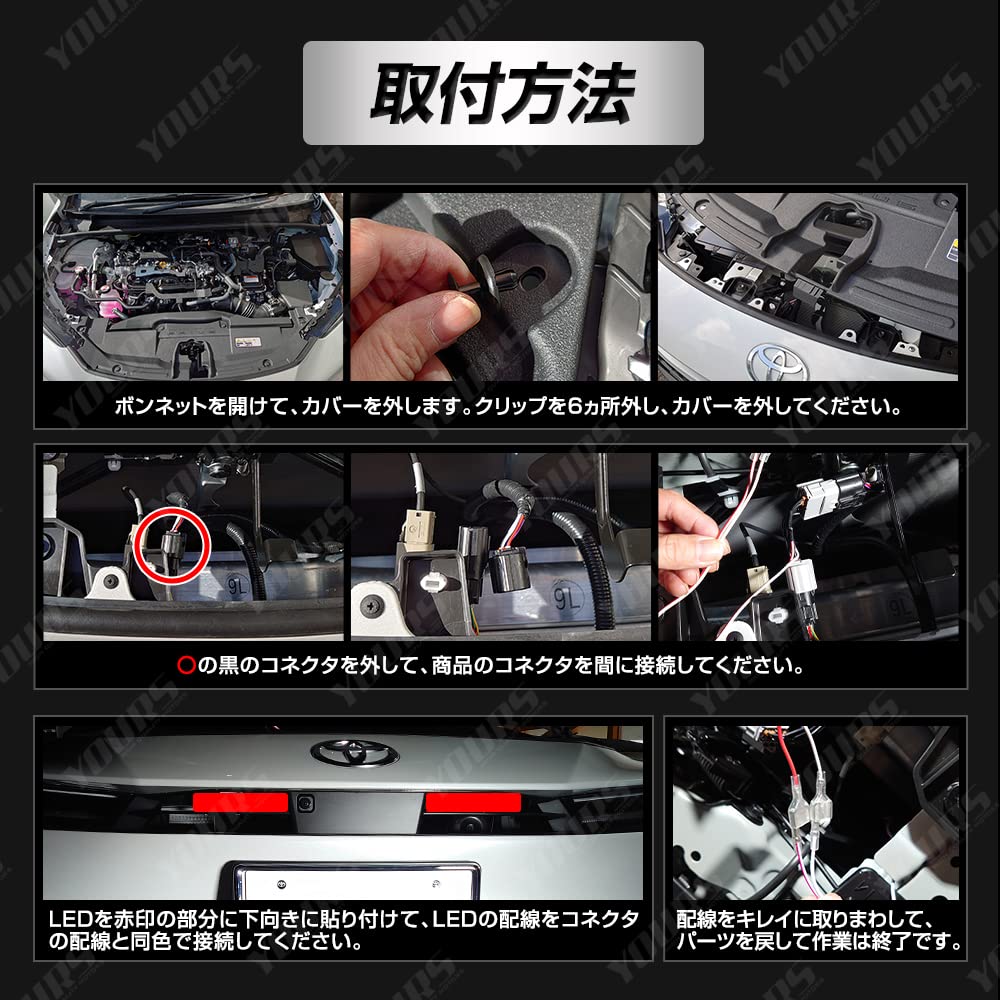 取付方法

ボンネットを開けて、カバーを外します。クリップを6ヵ所外し、カバーを外してください。

9L

9L

○の黒のコネクタを外して、商品のコネクタを間に接続してください。

LEDを赤印の部分に下向きに貼り付けて、LEDの配線をコネクタの配線と同色で接続してください。

配線をキレイに取りまわして、パーツを戻して作業は終了です。

YOURS