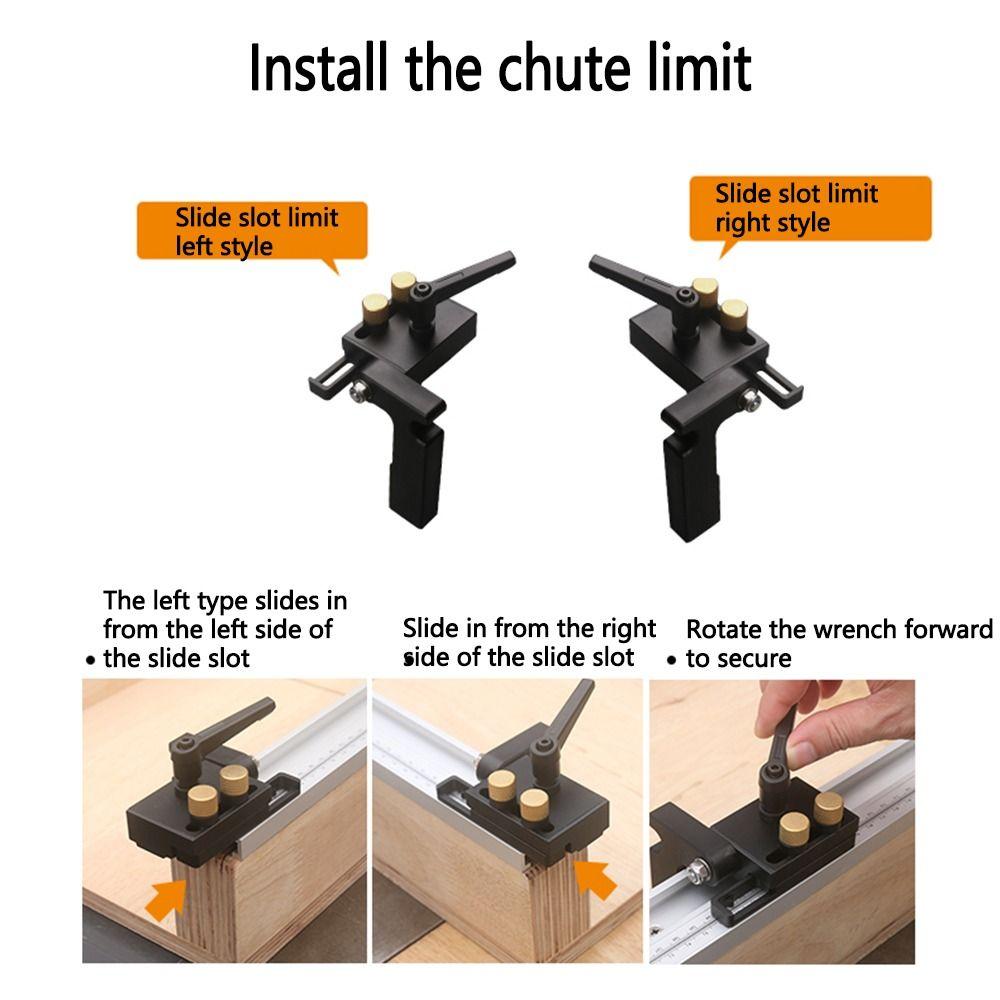 Install the chute limit

Slide slot limit left style

Slide slot limit right style

• The left type slides in from the left side of the slide slot

• Slide in from the right side of the slide slot

• Rotate the wrench forward to secure