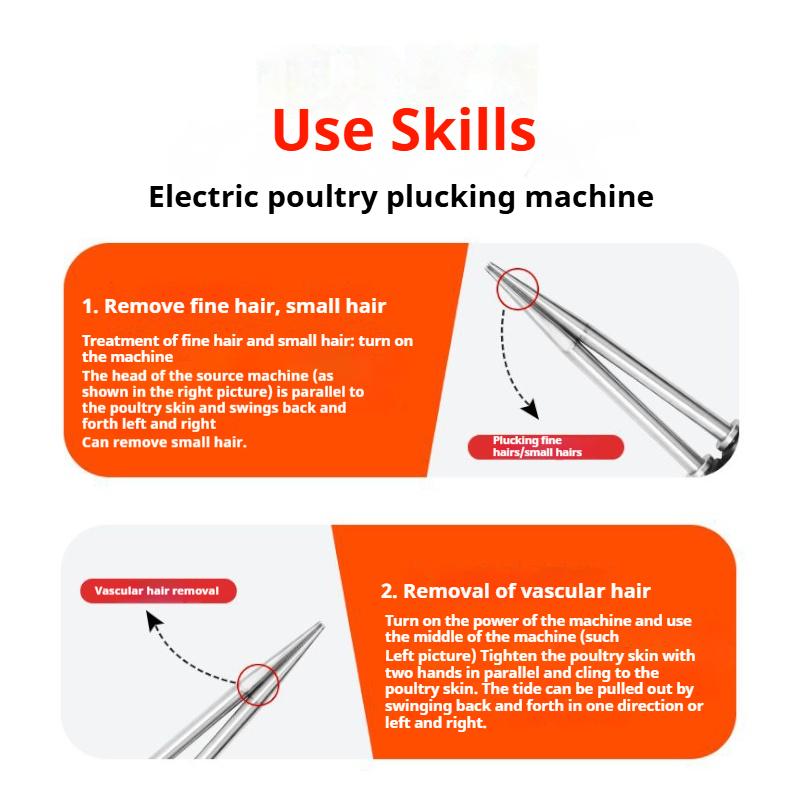 Use Skills

Electric poultry plucking machine

1. Remove fine hair, small hair

Treatment of fine hair and small hair: turn on the machine
The head of the source machine (as shown in the right picture) is parallel to the poultry skin and swings back and forth left and right
Can remove small hair.

Plucking fine hairs/small hairs

Vascular hair removal

2. Removal of vascular hair

Turn on the power of the machine and use the middle of the machine (such
Left picture) Tighten the poultry skin with two hands in parallel and cling to the poultry skin. The tide can be pulled out by swinging back and forth in one direction or left and right.