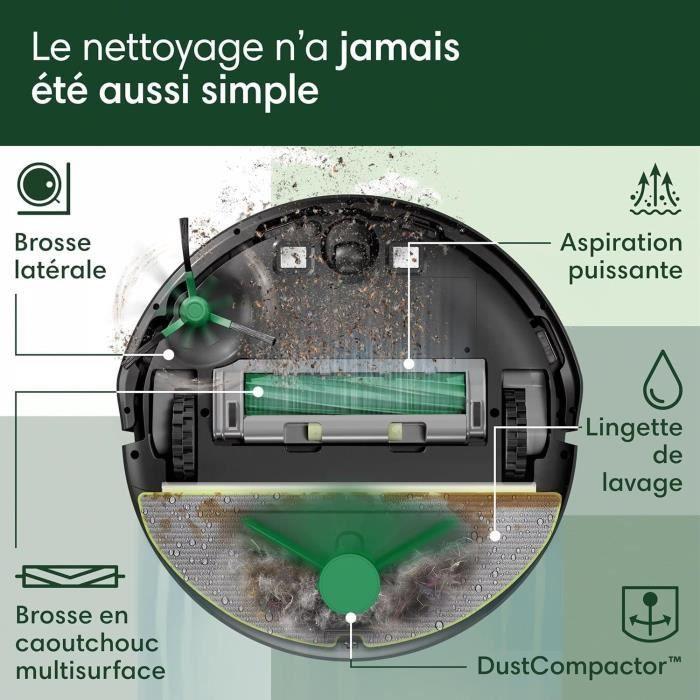 Le nettoyage n'a jamais été aussi simple

Brosse latérale

Aspiration puissante

Lingette de lavage

Brosse en caoutchouc multisurface

DustCompactor™