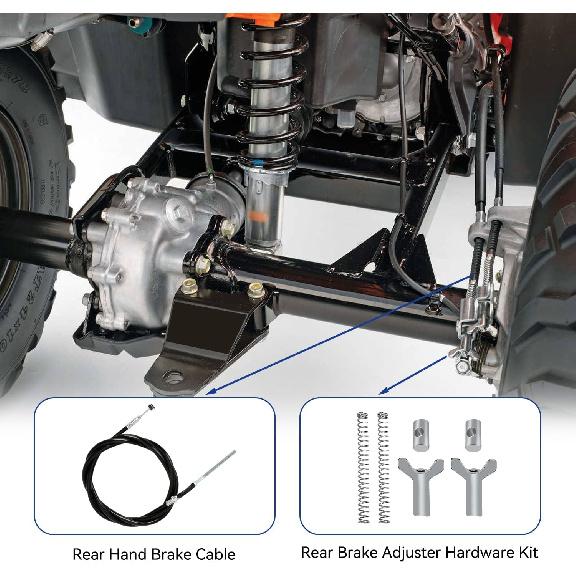 Rear Hand Brake Cable

Rear Brake Adjuster Hardware Kit