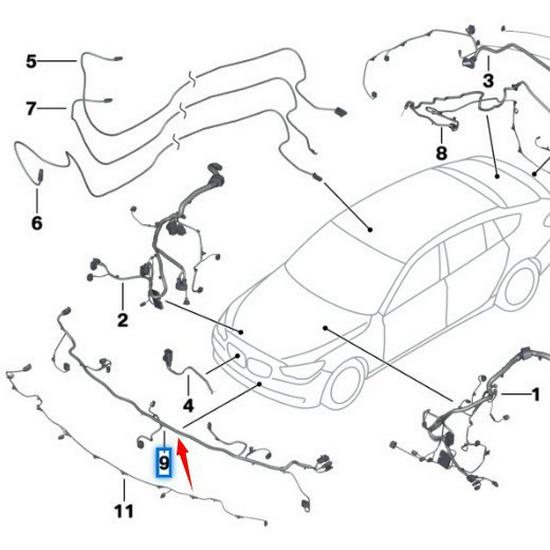 5
7
6
3
8
2
4
1
9
11