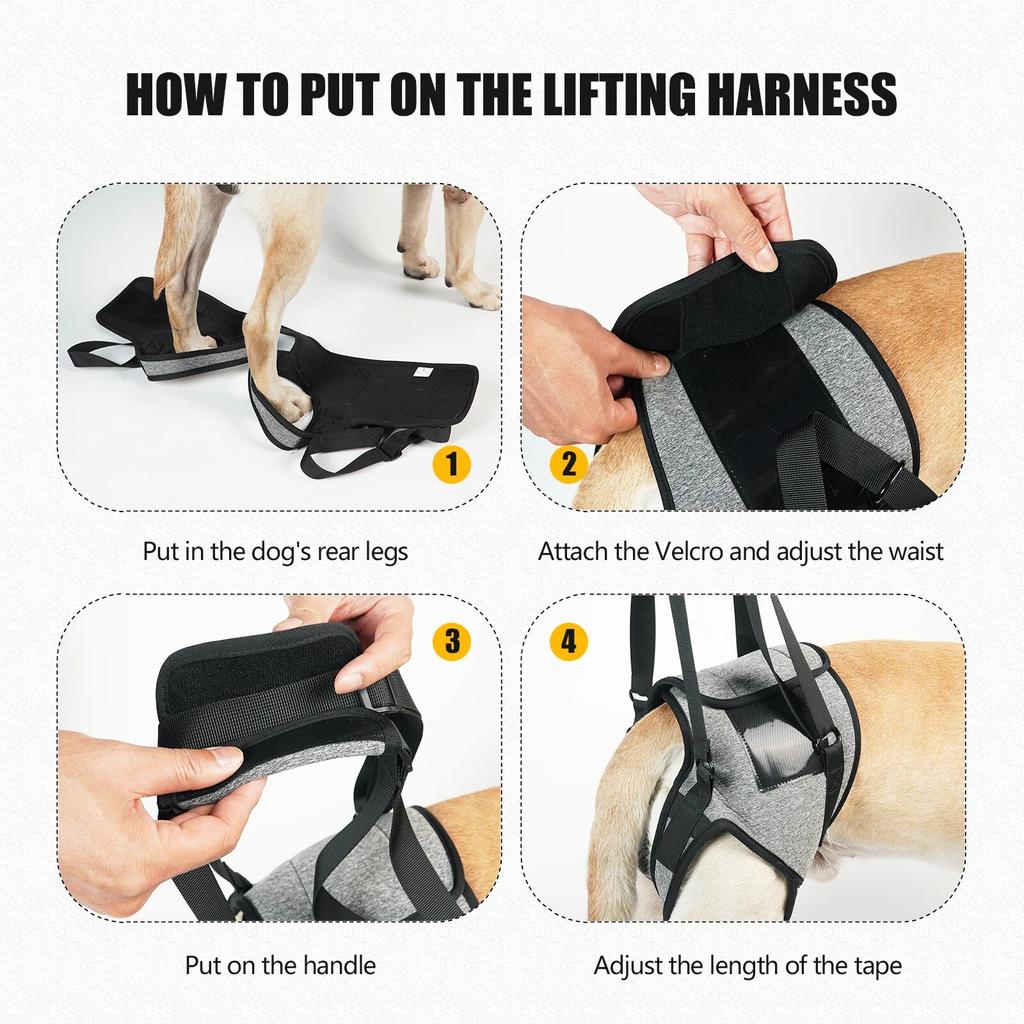 HOW TO PUT ON THE LIFTING HARNESS

1

Put in the dog's rear legs

2

Attach the Velcro and adjust the waist

3

Put on the handle

4

Adjust the length of the tape