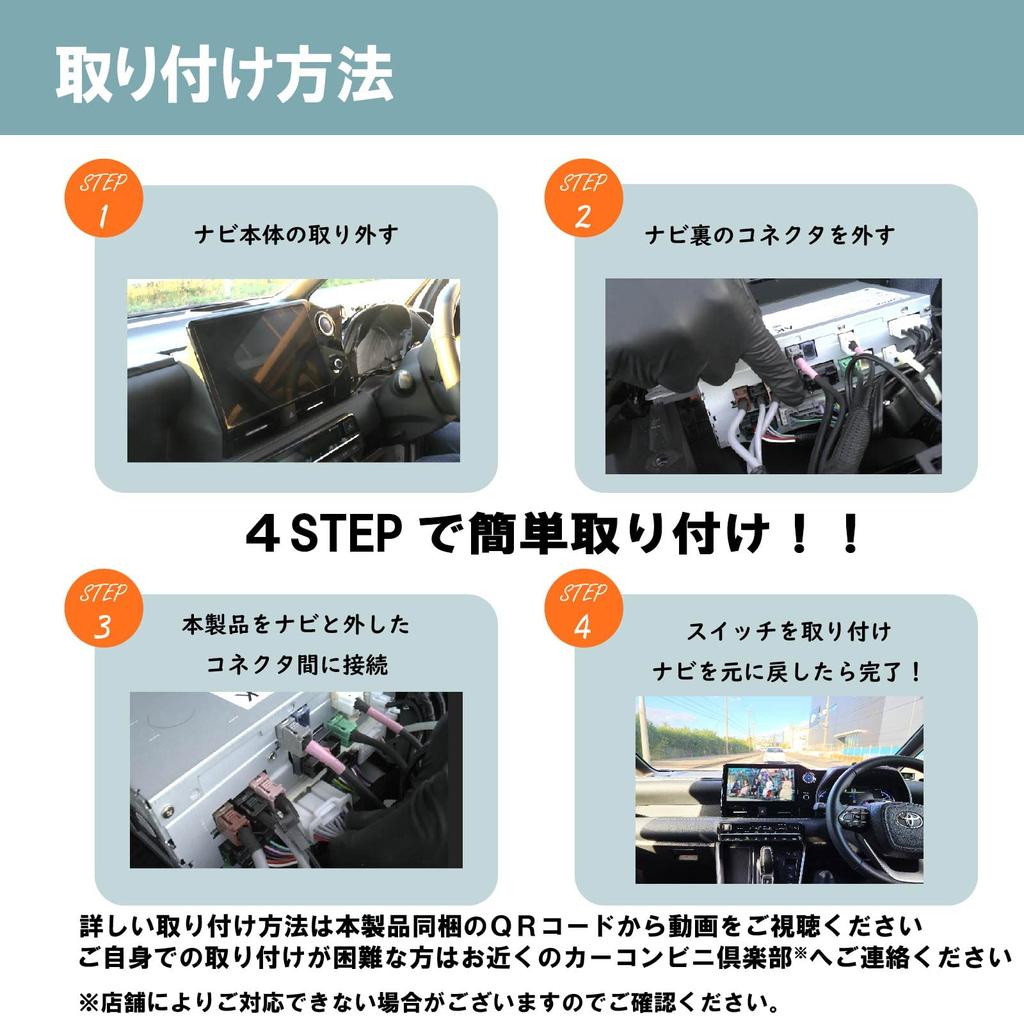 取り付け方法

STEP 1
ナビ本体の取り外す

STEP 2
ナビ裏のコネクタを外す

４STEP で簡単取り付け！！

STEP 3
本製品をナビと外した
コネクタ間に接続

STEP 4
スイッチを取り付け
ナビを元に戻したら完了！

詳しい取り付け方法は本製品同梱のＱＲコードから動画をご視聴ください
ご自身での取り付けが困難な方はお近くのカーコンビニ倶楽部※へご連絡ください

※店舗によりご対応できない場合がございますのでご確認ください。