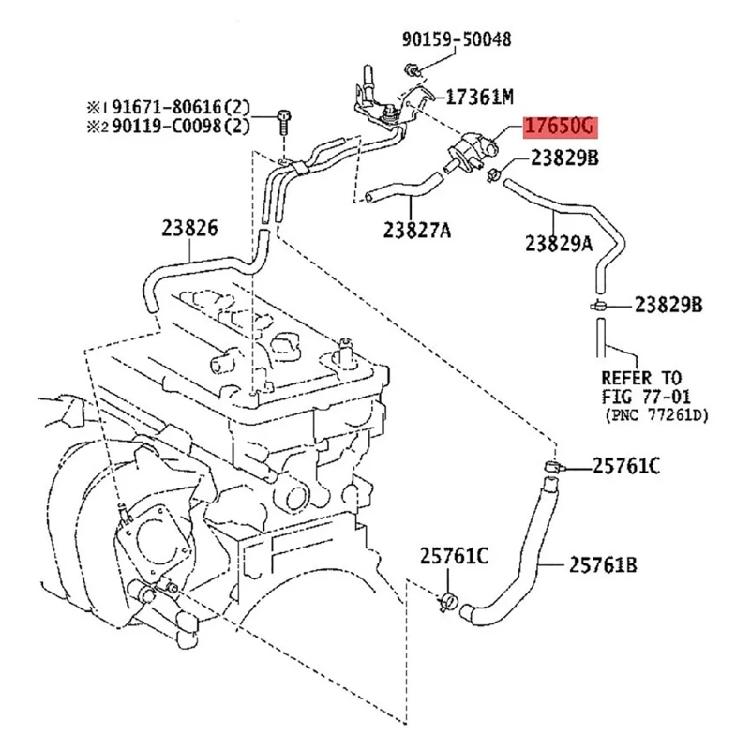 90159-50048

※1 91671-80616(2)
※2 90119-C0098(2)

17361M

17650G

23829B

23826

23827A

23829A

23829B

REFER TO
FIG 77-01
(PNC 77261D)

25761C

25761C

25761B