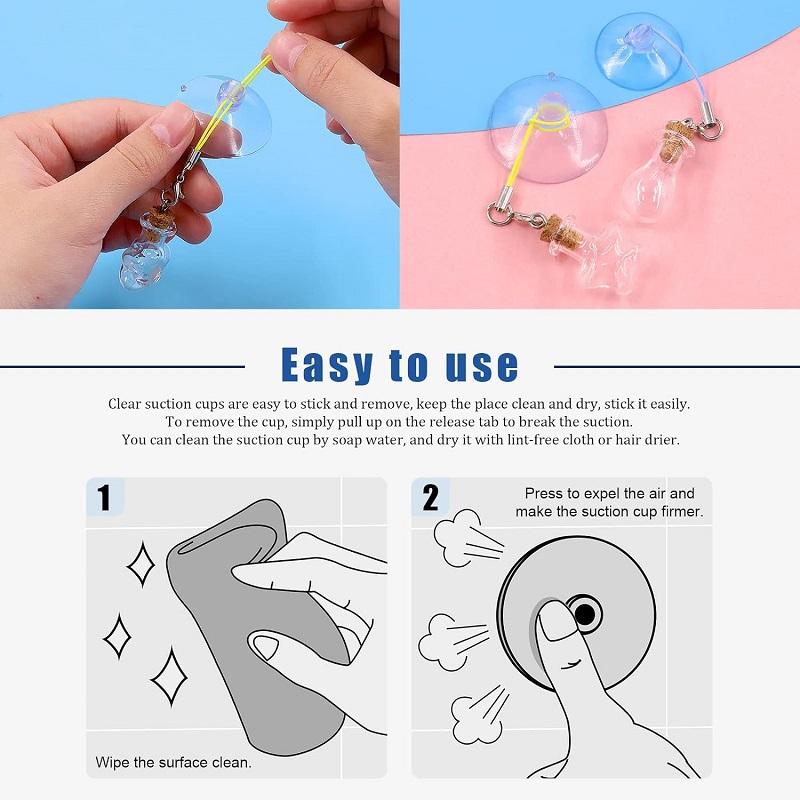 Easy to use

Clear suction cups are easy to stick and remove, keep the place clean and dry, stick it easily. To remove the cup, simply pull up on the release tab to break the suction. You can clean the suction cup by soap water, and dry it with lint-free cloth or hair drier.

1

Wipe the surface clean.

2

Press to expel the air and make the suction cup firmer.