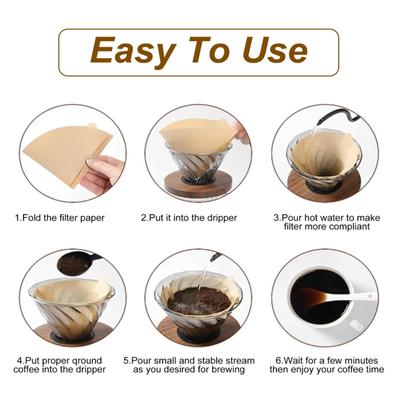 Easy To Use

1.Fold the filter paper

2.Put it into the dripper

3.Pour hot water to make filter more compliant

4.Put proper qround coffee into the dripper

5.Pour small and stable stream as you desired for brewing

6.Wait for a few minutes then enjoy your coffee time