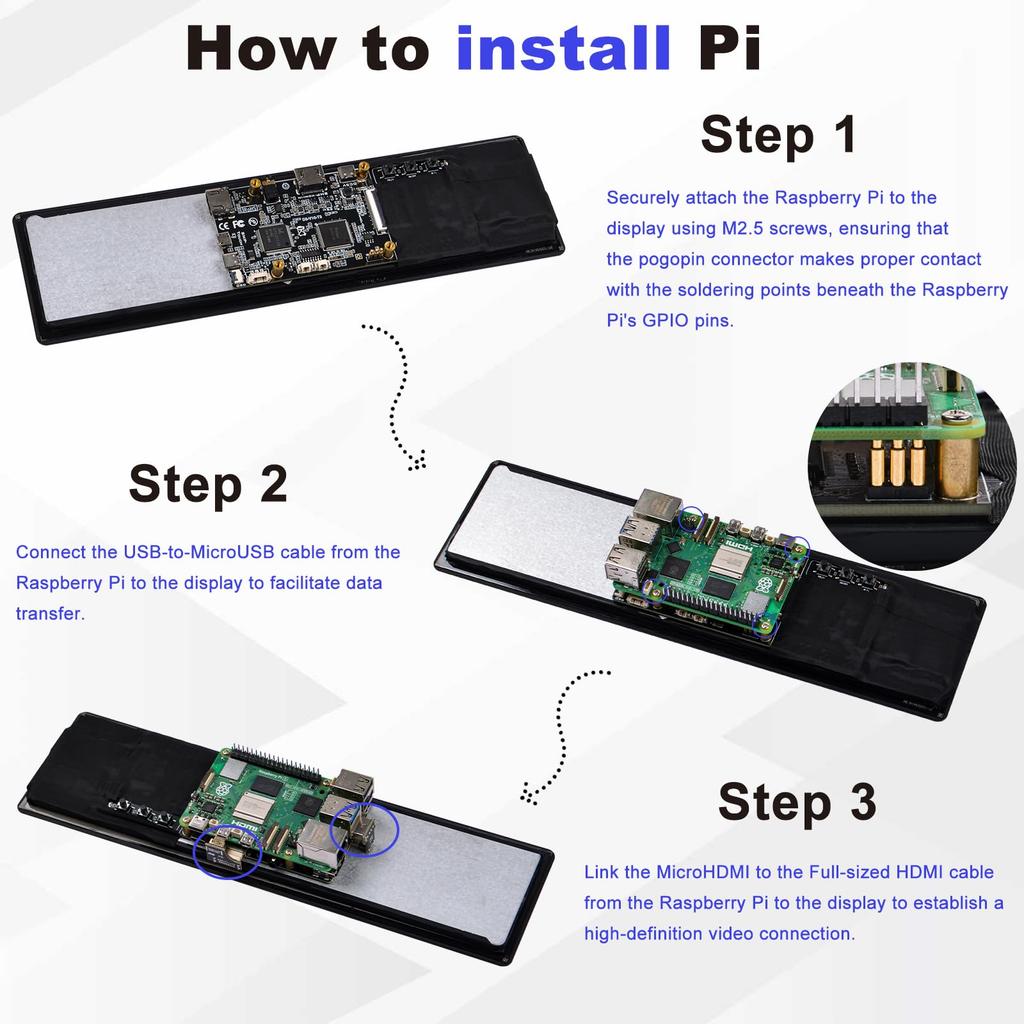 How to install Pi

Step 1

Securely attach the Raspberry Pi to the display using M2.5 screws, ensuring that the pogopin connector makes proper contact with the soldering points beneath the Raspberry Pi's GPIO pins.

Step 2

Connect the USB-to-MicroUSB cable from the Raspberry Pi to the display to facilitate data transfer.

Step 3

Link the MicroHDMI to the Full-sized HDMI cable from the Raspberry Pi to the display to establish a high-definition video connection.