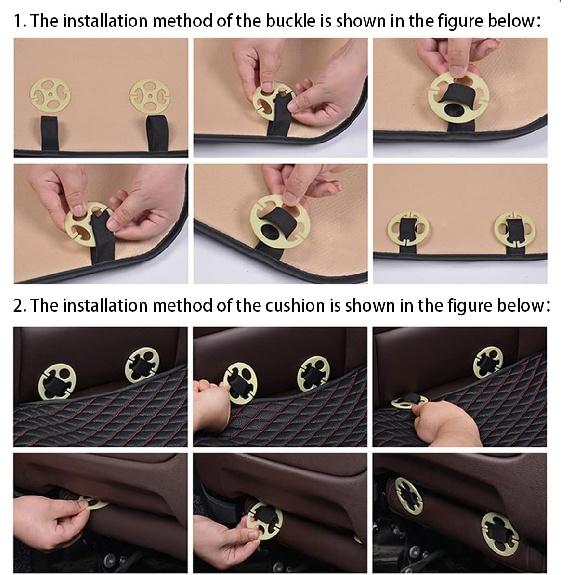 1. The installation method of the buckle is shown in the figure below:

2. The installation method of the cushion is shown in the figure below: