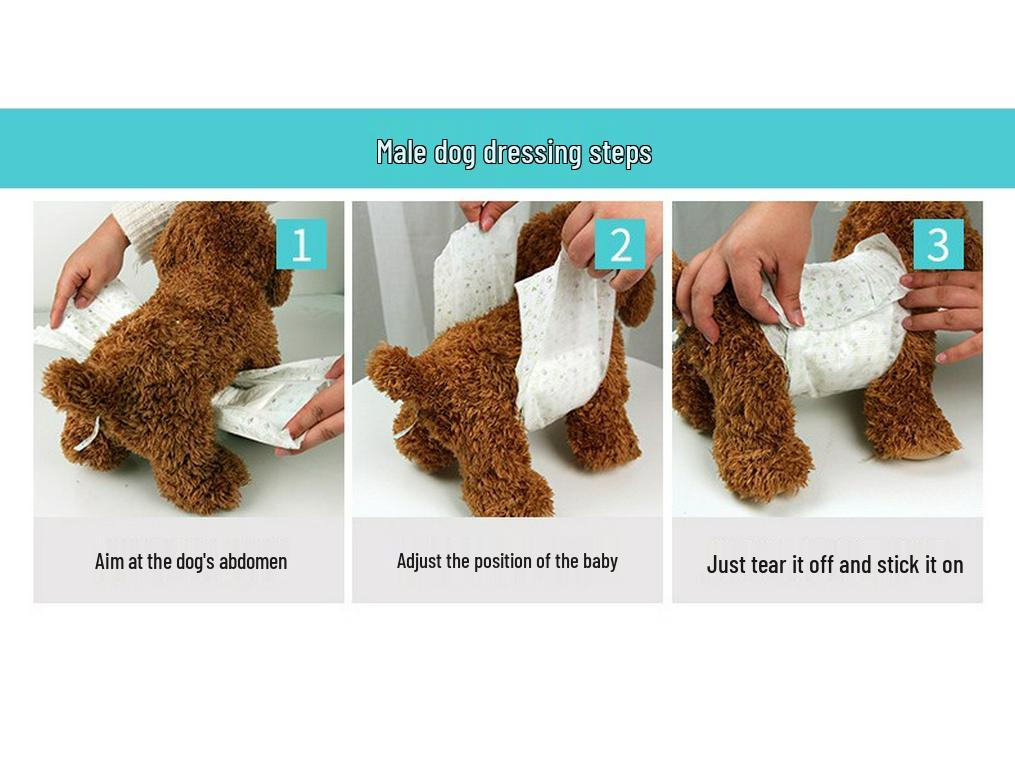 Male dog dressing steps

1

Aim at the dog's abdomen

2

Adjust the position of the baby

3

Just tear it off and stick it on