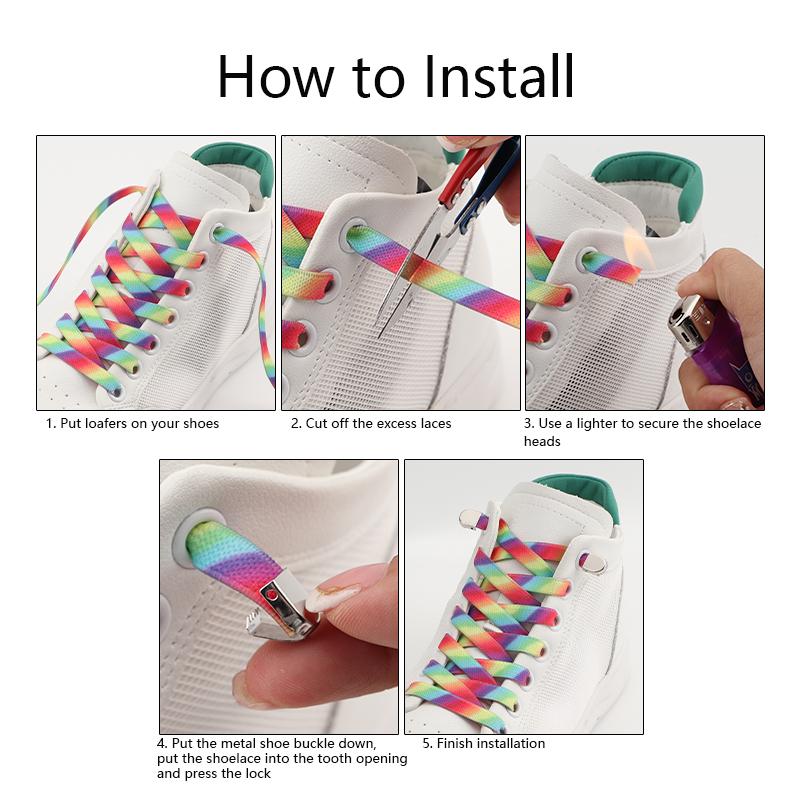 How to Install

1. Put loafers on your shoes

2. Cut off the excess laces

3. Use a lighter to secure the shoelace heads

4. Put the metal shoe buckle down, put the shoelace into the tooth opening and press the lock

5. Finish installation